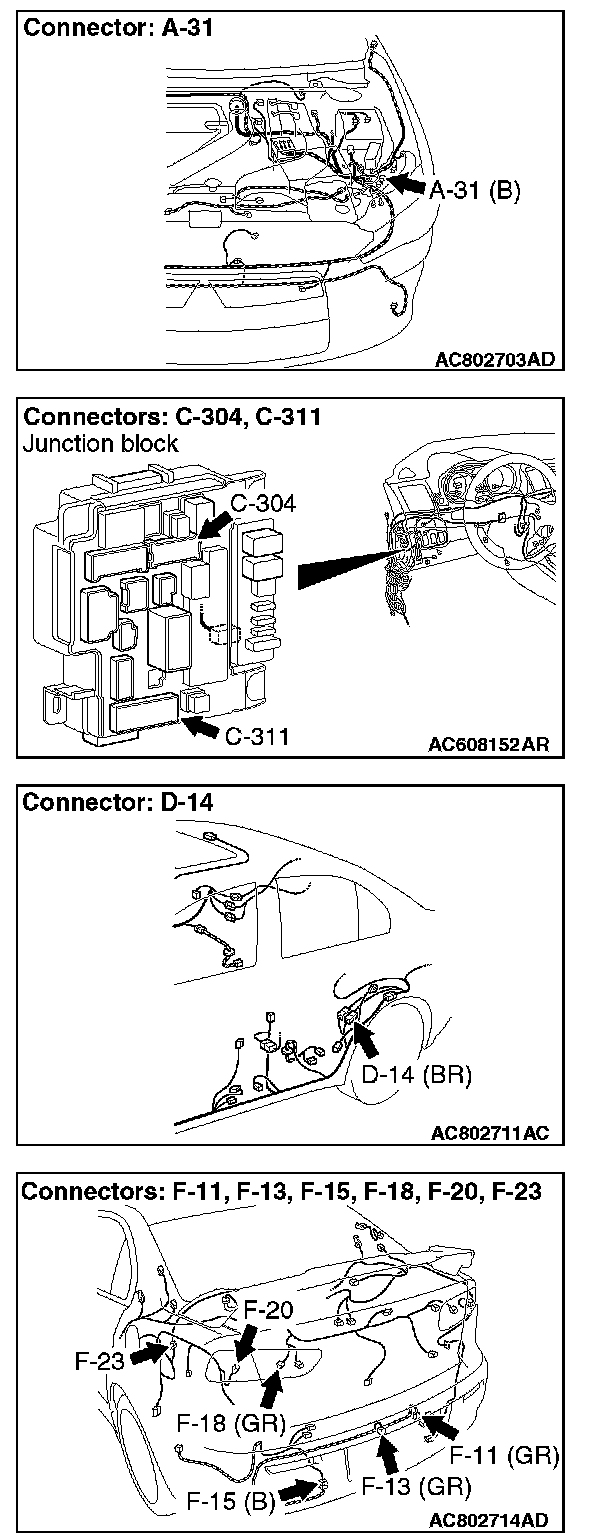 Connector: A-31

A-31 (B)

AC802703AD

Connectors: C-304, C-311
Junction block

C-304

C-311

AC608152AR

Connector: D-14

D-14 (BR)

AC802711AC

Connectors: F-11, F-13, F-15, F-18, F-20, F-23

F-20

F-23

F-18 (GR)

F-11 (GR)

F-13 (GR)

F-15 (B)

AC802714AD