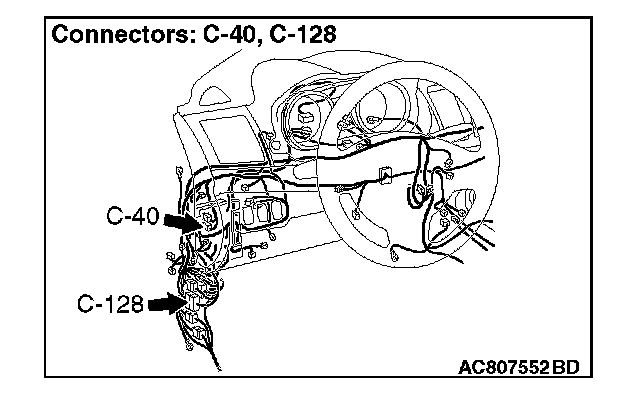 Connectors: C-40, C-128

C-40

C-128

AC807552BD