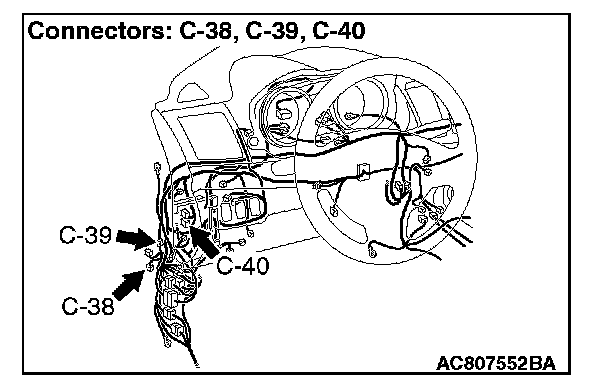 Connectors: C-38, C-39, C-40

C-39

C-40

C-38

AC807552BA