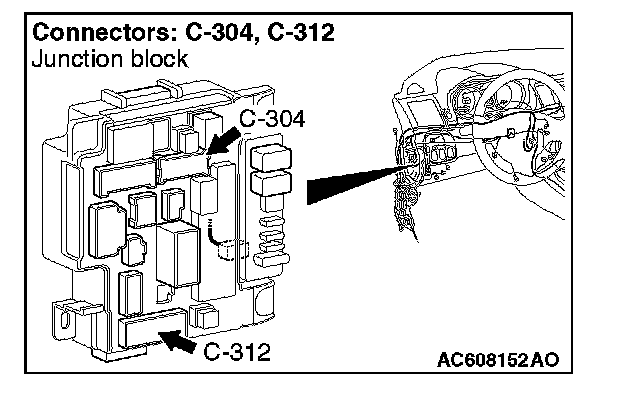 Connectors: C-304, C-312
Junction block

C-304

C-312

AC608152AO