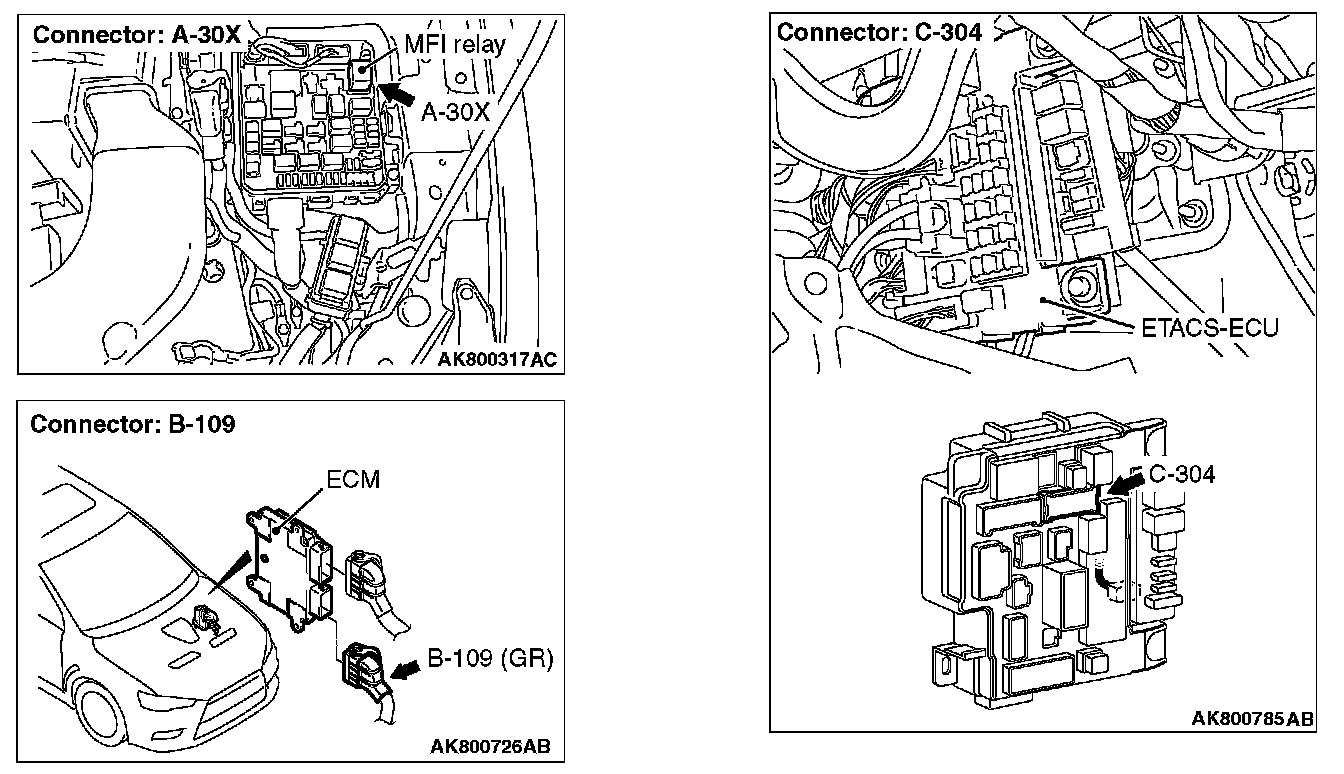 Connector: A-30X

MFI relay

A-30X

AK800317AC

Connector: B-109

ECM

B-109 (GR)

AK800726AB

Connector: C-304

ETACS-ECU

C-304

AK800785AB