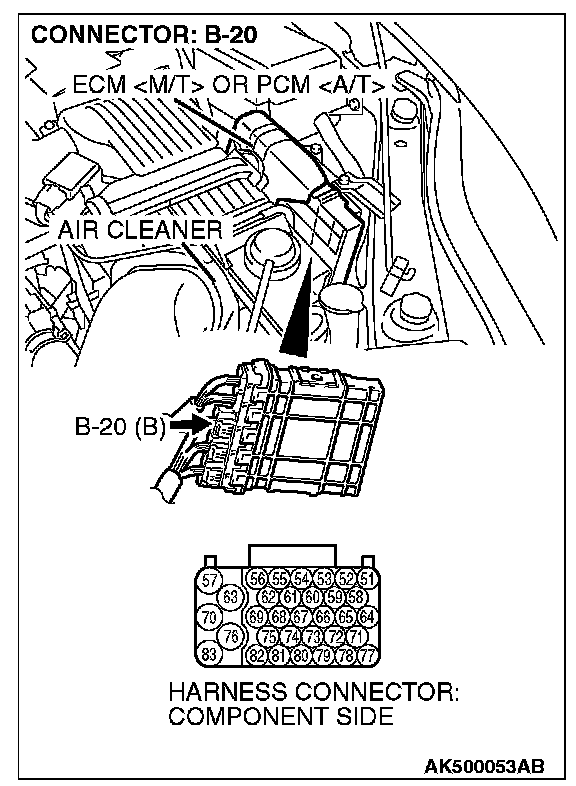 CONNECTOR: B-20

ECM <M/T> OR PCM <A/T>

AIR CLEANER

B-20 (B)

57 56 55 54 53 52 51
63 62 61 60 59 58
70 69 68 67 66 65 64
76 75 74 73 72 71
83 82 81 80 79 78 77

HARNESS CONNECTOR: COMPONENT SIDE

AK500053AB