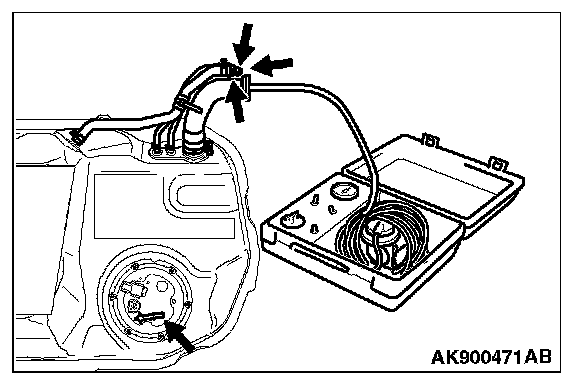 AK900471AB