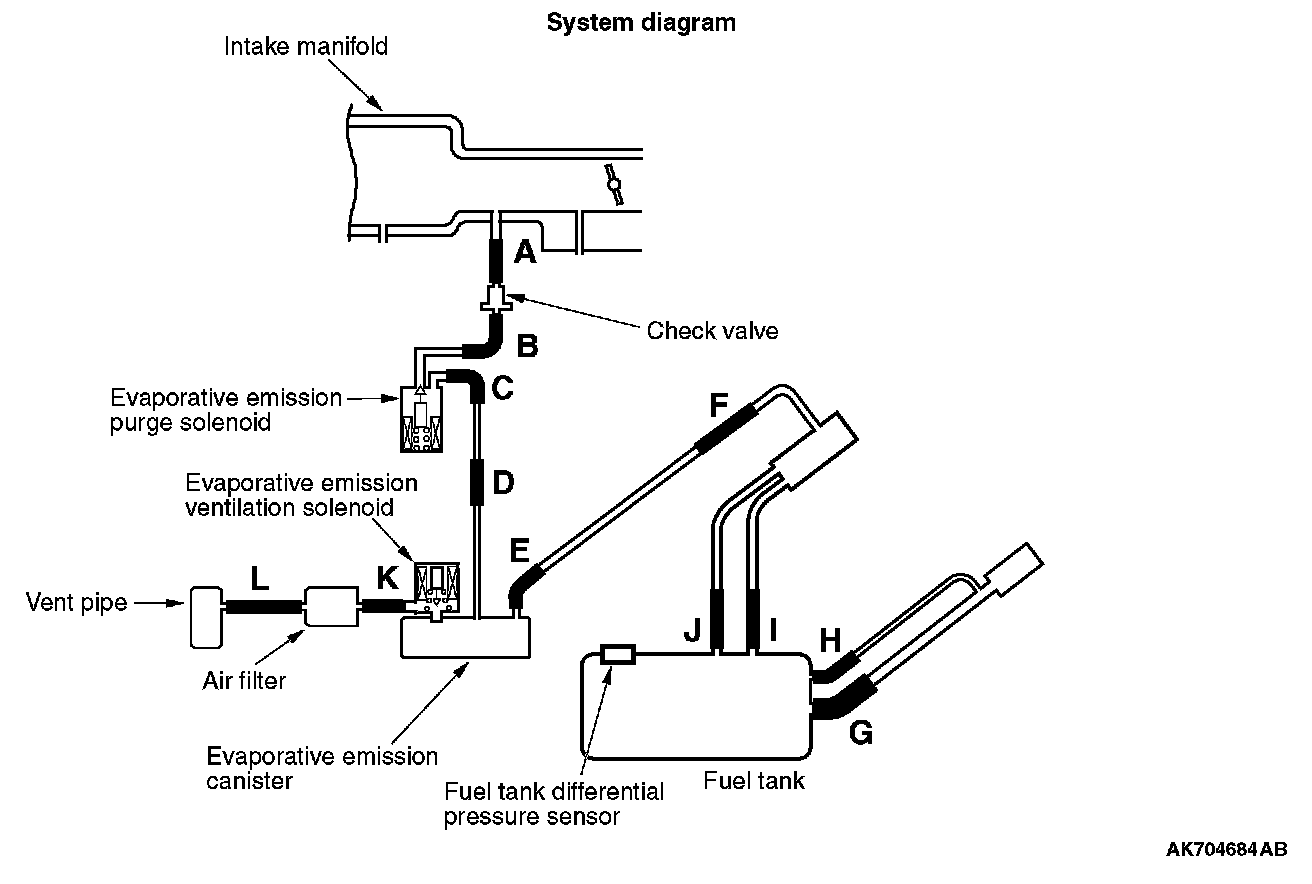 System diagram

Intake manifold

A

Check valve

B

Evaporative emission purge solenoid

C

F

D

Evaporative emission ventilation solenoid

E

Vent pipe

L

K

Air filter

J

I

H

G

Evaporative emission canister

Fuel tank differential pressure sensor

Fuel tank

AK704684AB