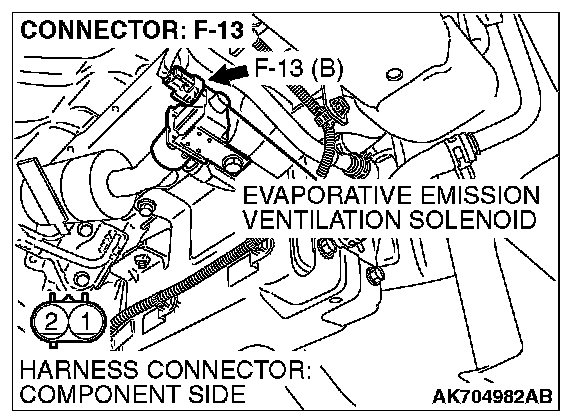 CONNECTOR: F-13

F-13 (B)

EVAPORATIVE EMISSION VENTILATION SOLENOID

2 1

HARNESS CONNECTOR: COMPONENT SIDE

AK704982AB