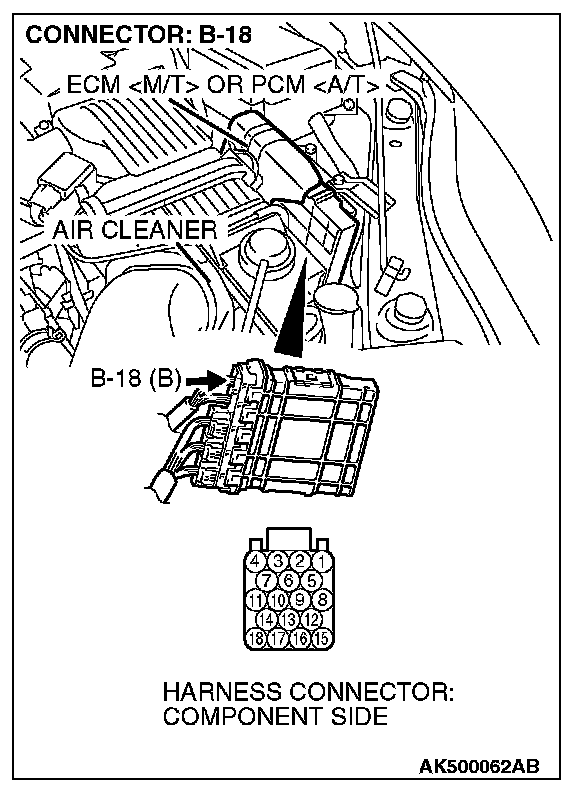 CONNECTOR: B-18

ECM <M/T> OR PCM <A/T>

AIR CLEANER

B-18 (B)

4 3 2 1
7 6 5
11 10 9 8
14 13 12
18 17 16 15

HARNESS CONNECTOR: COMPONENT SIDE

AK500062AB