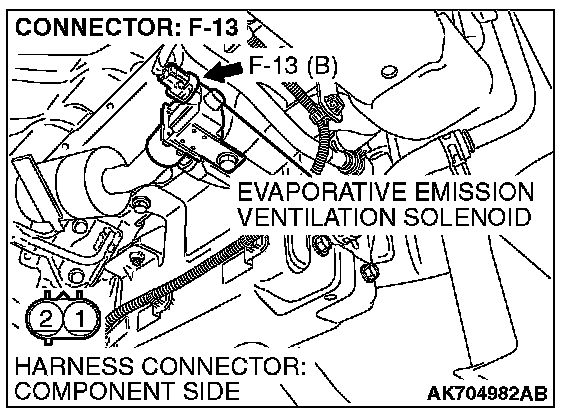 CONNECTOR: F-13

F-13 (B)

EVAPORATIVE EMISSION VENTILATION SOLENOID

2 1

HARNESS CONNECTOR: COMPONENT SIDE

AK704982AB