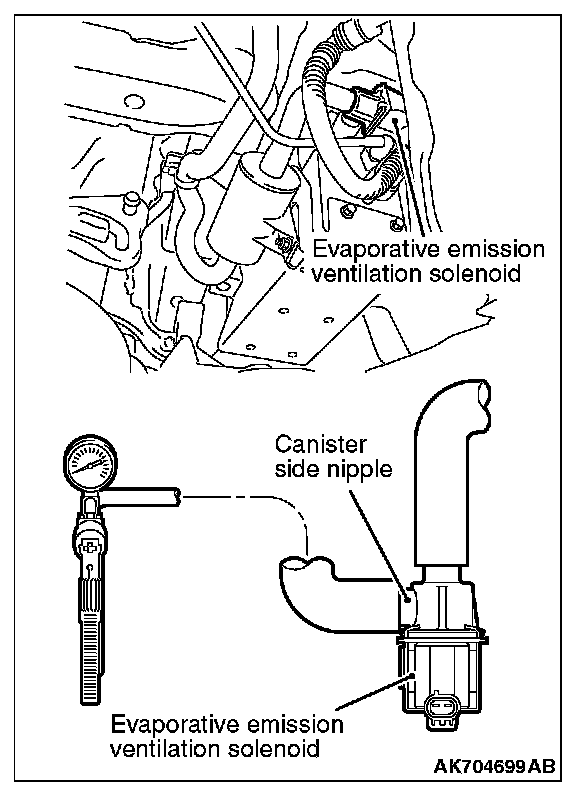 Evaporative emission ventilation solenoid

Canister side nipple

Evaporative emission ventilation solenoid

AK704699AB