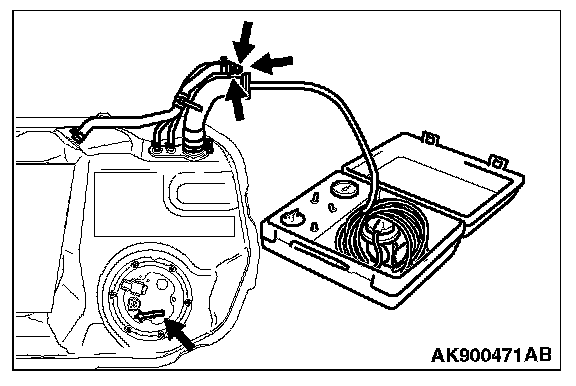 AK900471AB