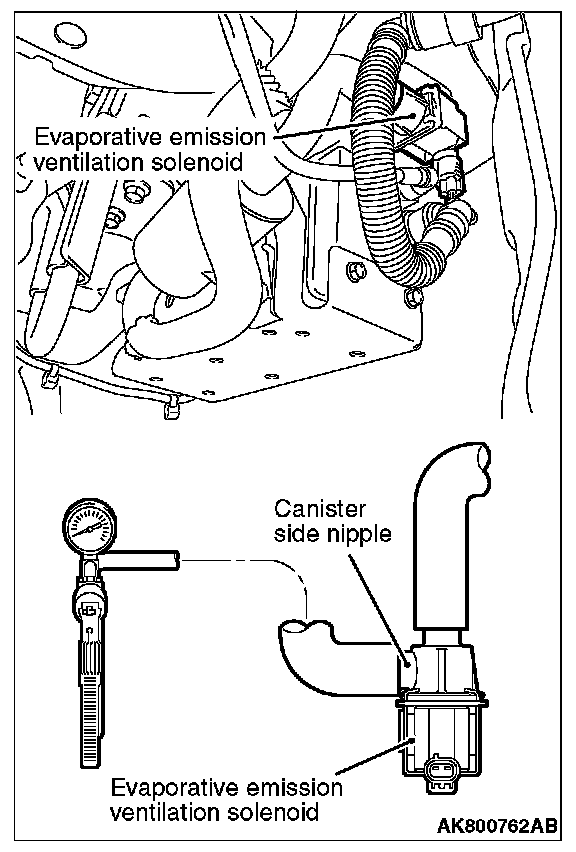 Evaporative emission ventilation solenoid

Canister side nipple

Evaporative emission ventilation solenoid

AK800762AB