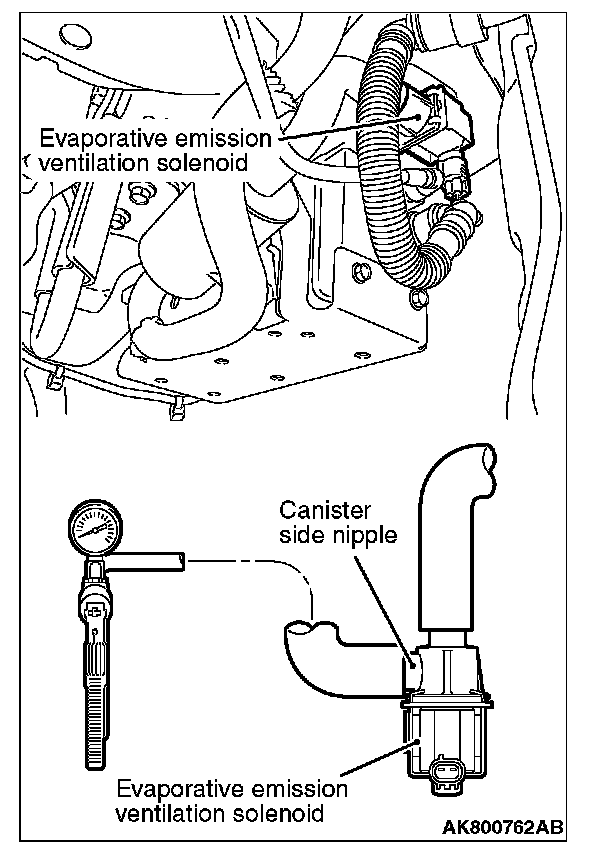 Evaporative emission ventilation solenoid

Canister side nipple

Evaporative emission ventilation solenoid

AK800762AB