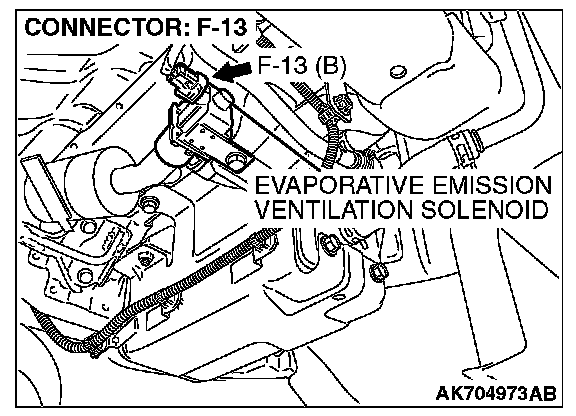 CONNECTOR: F-13

F-13 (B)

EVAPORATIVE EMISSION VENTILATION SOLENOID

AK704973AB