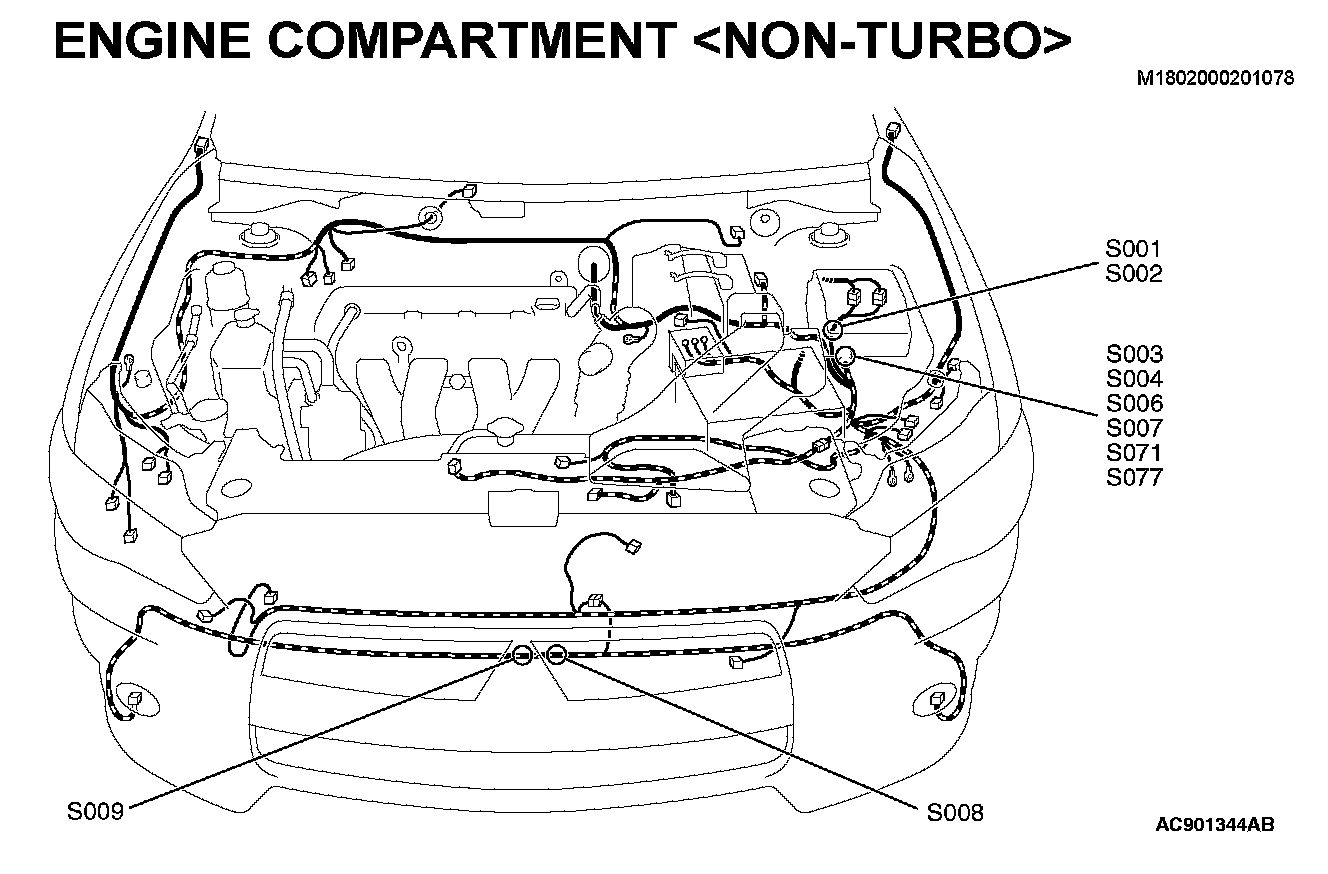 ENGINE COMPARTMENT <NON-TURBO>

M1802000201078

S001
S002

S003
S004
S006
S007
S071
S077

S009

S008

AC901344AB