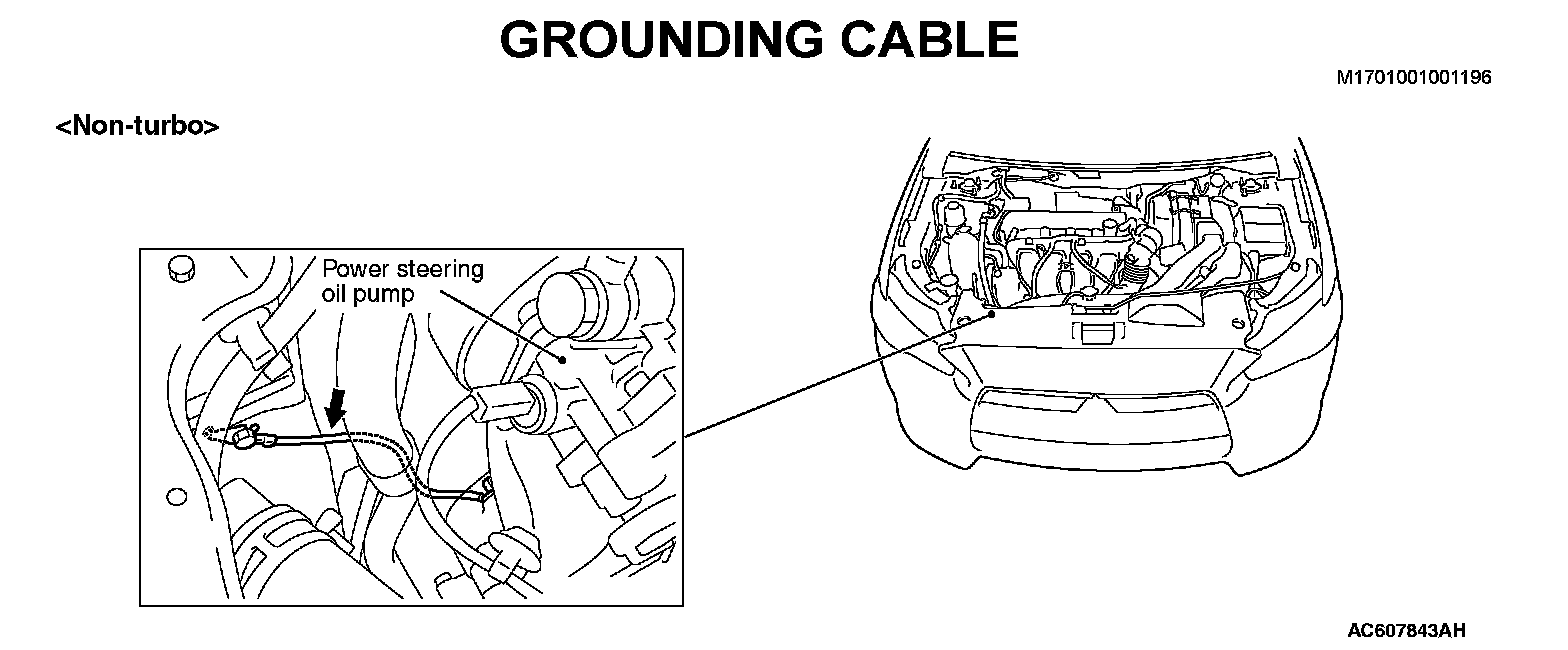 GROUNDING CABLE

M1701001001196

<Non-turbo>

Power steering oil pump

AC607843AH