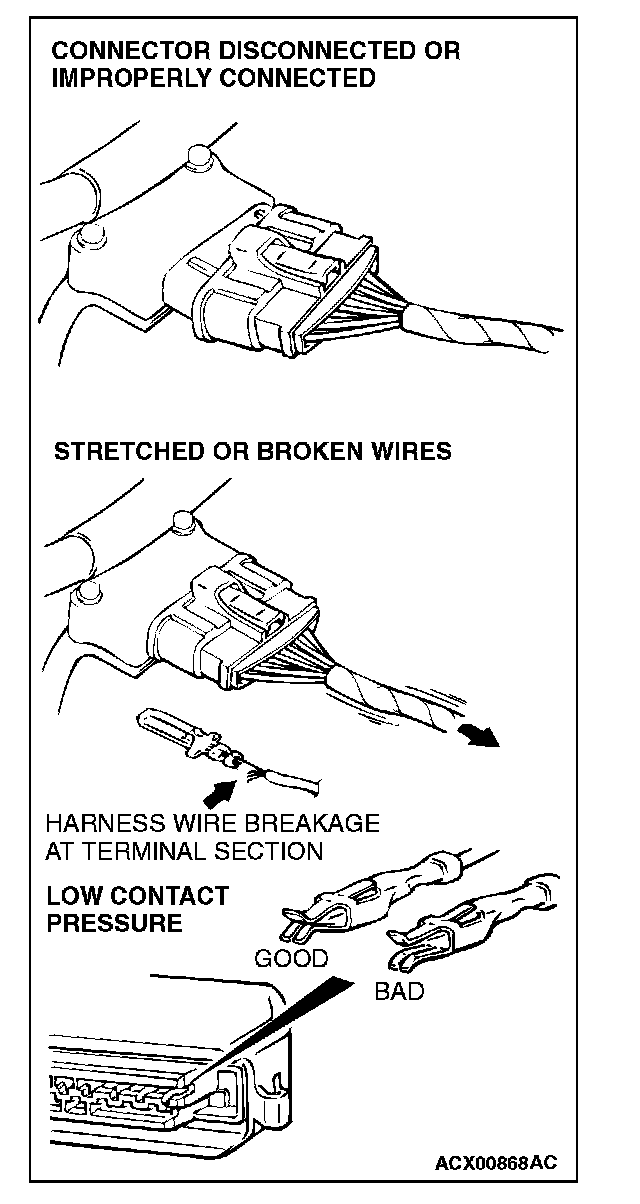 CONNECTOR DISCONNECTED OR IMPROPERLY CONNECTED

STRETCHED OR BROKEN WIRES

HARNESS WIRE BREAKAGE AT TERMINAL SECTION

LOW CONTACT PRESSURE

GOOD

BAD

ACX00868AC