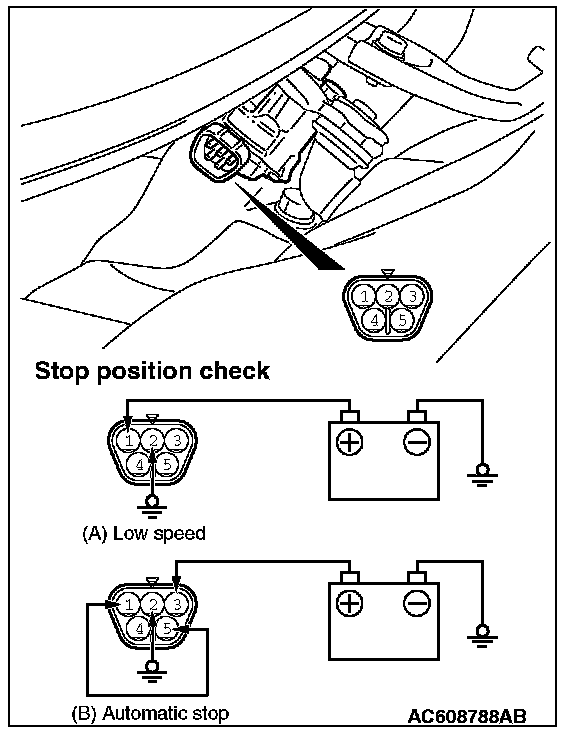 1 2 3
4 5

Stop position check

1 2 3
4 5

(A) Low speed

1 2 3
4 5

(B) Automatic stop

AC608788AB