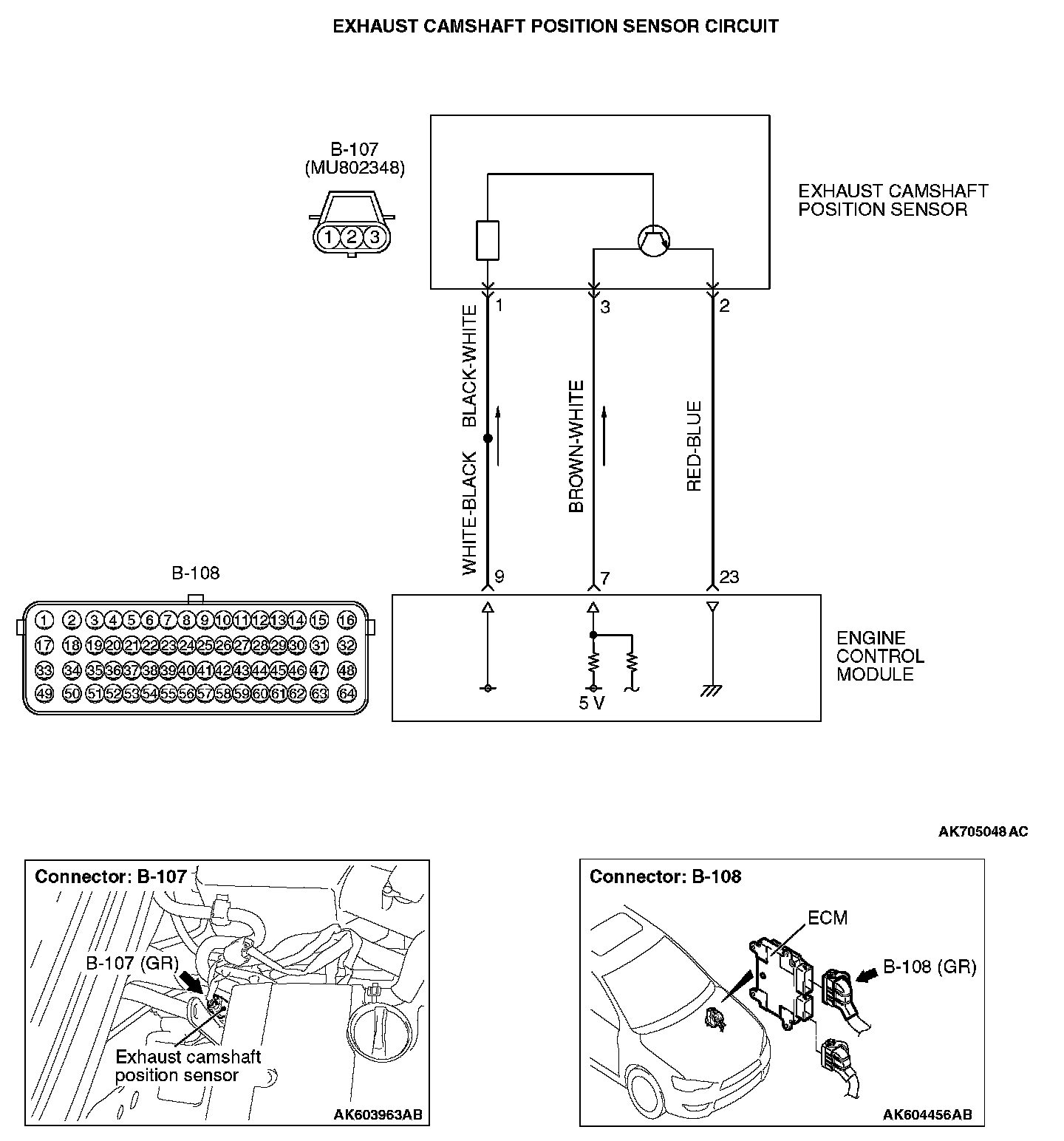 EXHAUST CAMSHAFT POSITION SENSOR CIRCUIT

B-107
(MU802348)

1 2 3

EXHAUST CAMSHAFT POSITION SENSOR

1
3
2

BLACK-WHITE
WHITE-BLACK
BROWN-WHITE
RED-BLUE

9
7
23

B-108

1 2 3 4 5 6 7 8 9 10 11 12 13 14 15 16
17 18 19 20 21 22 23 24 25 26 27 28 29 30 31 32
33 34 35 36 37 38 39 40 41 42 43 44 45 46 47 48
49 50 51 52 53 54 55 56 57 58 59 60 61 62 63 64

5 V

ENGINE CONTROL MODULE

AK705048 AC

Connector: B-107

B-107 (GR)

Exhaust camshaft position sensor

AK603963AB

Connector: B-108

ECM

B-108 (GR)

AK604456AB