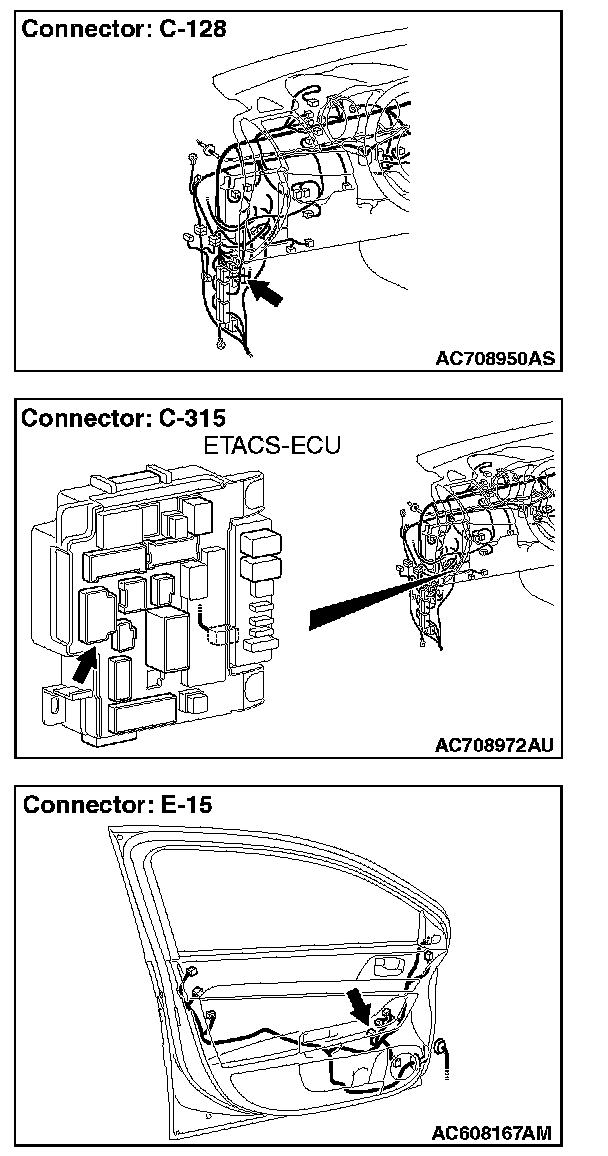 Connector: C-128

AC708950AS

Connector: C-315

ETACS-ECU

AC708972AU

Connector: E-15

AC608167AM