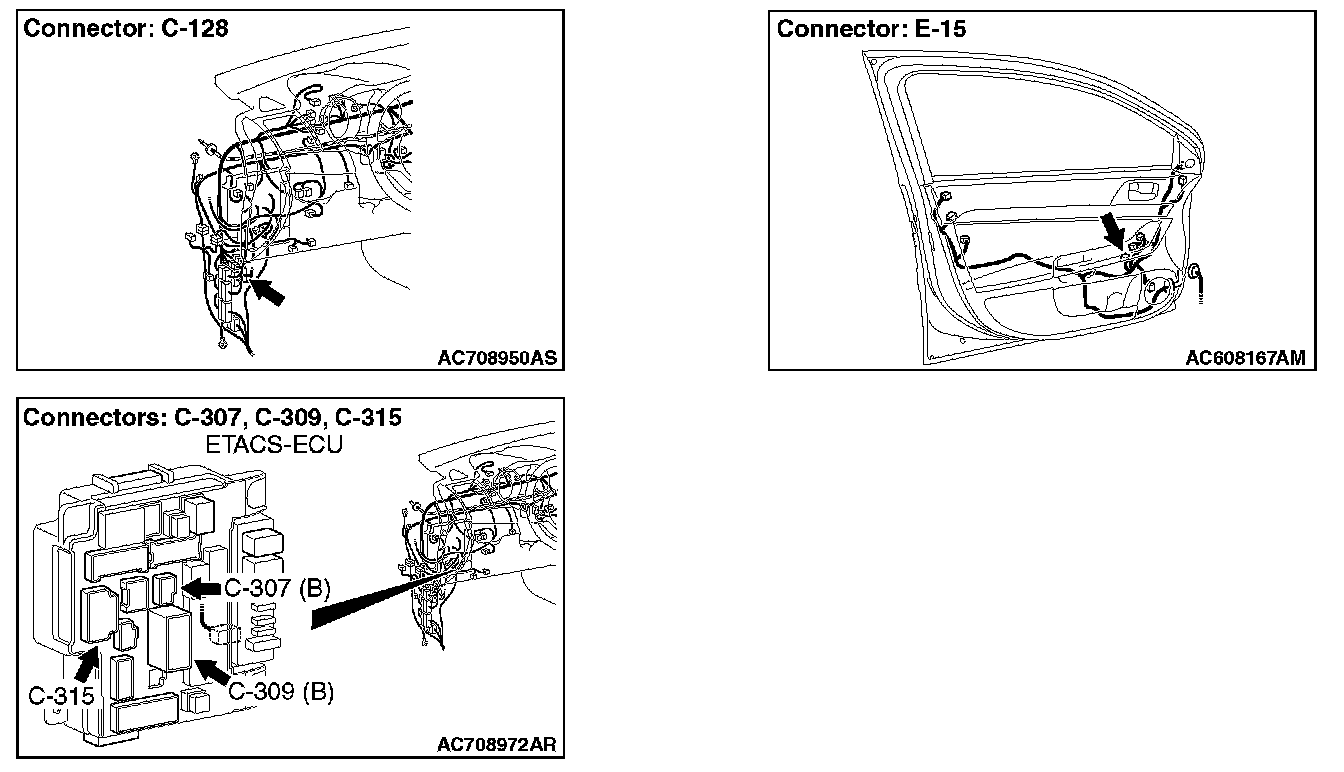 Connector: C-128

AC708950AS

Connector: E-15

AC608167AM

Connectors: C-307, C-309, C-315
ETACS-ECU

C-307 (B)

C-315

C-309 (B)

AC708972AR