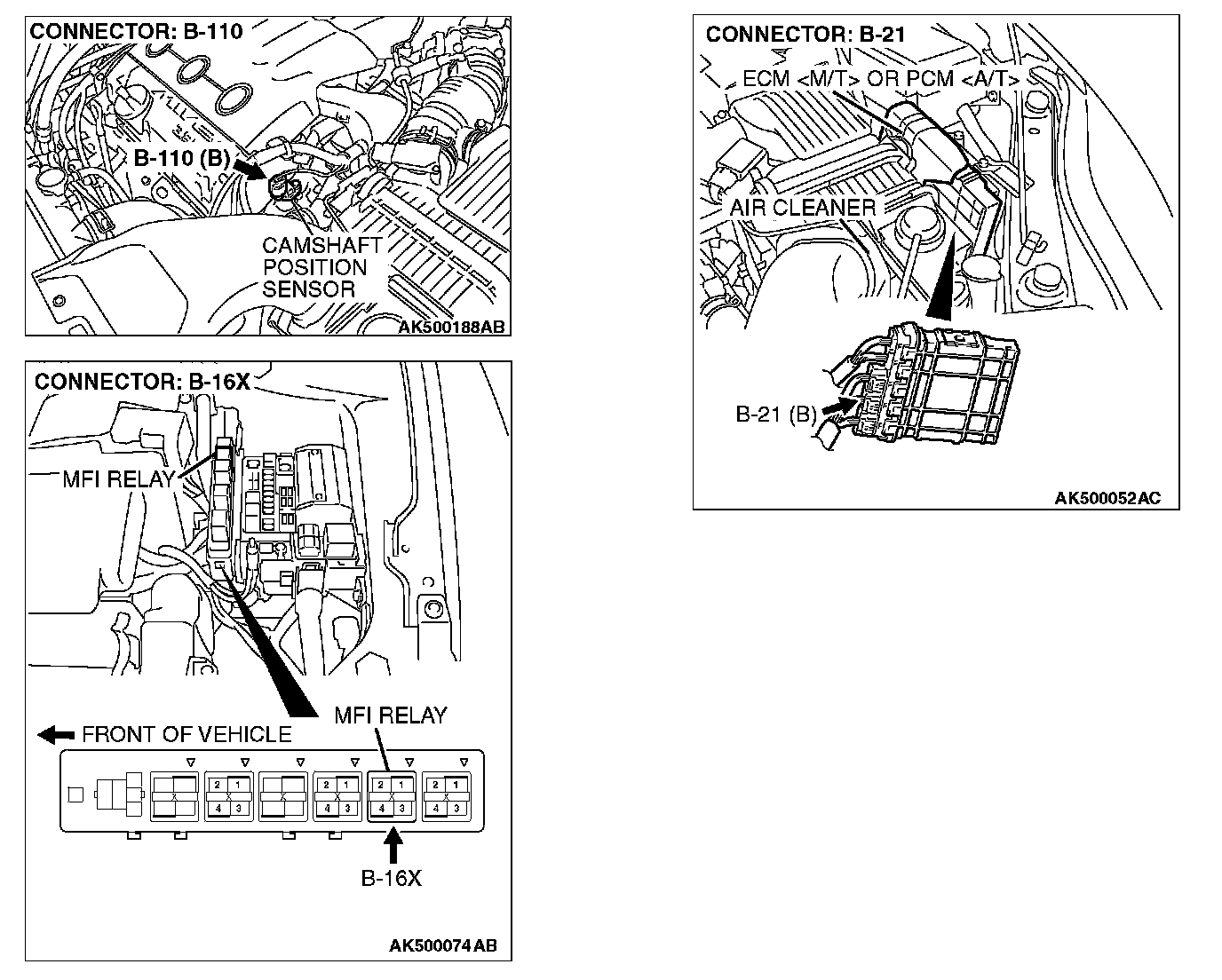 CONNECTOR: B-110

B-110 (B)

CAMSHAFT POSITION SENSOR

AK500188AB

CONNECTOR: B-16X

MFI RELAY

MFI RELAY

FRONT OF VEHICLE

2 1
4 3

2 1
4 3

2 1
4 3

2 1
4 3

B-16X

AK500074AB

CONNECTOR: B-21

ECM <M/T> OR PCM <A/T>

AIR CLEANER

B-21 (B)

AK500052AC