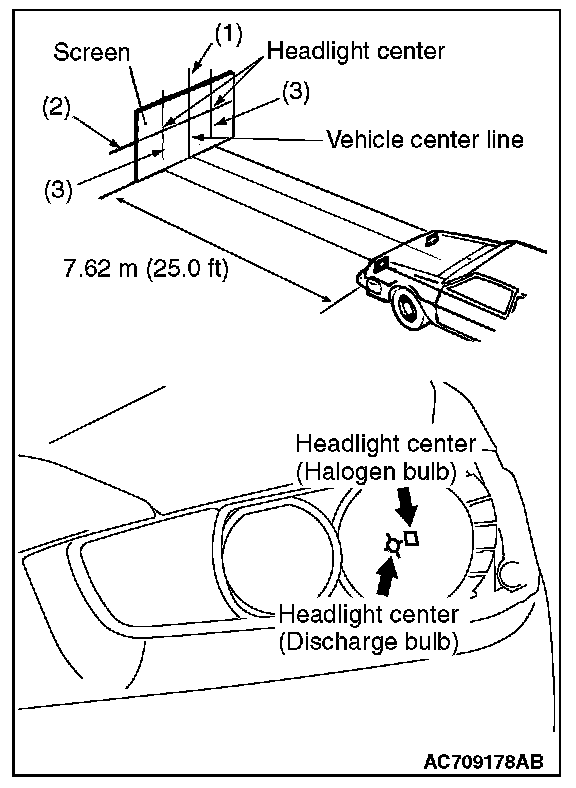 (1)
Screen
Headlight center
(2)
(3)
Vehicle center line
(3)
7.62 m (25.0 ft)

Headlight center
(Halogen bulb)

Headlight center
(Discharge bulb)

AC709178AB