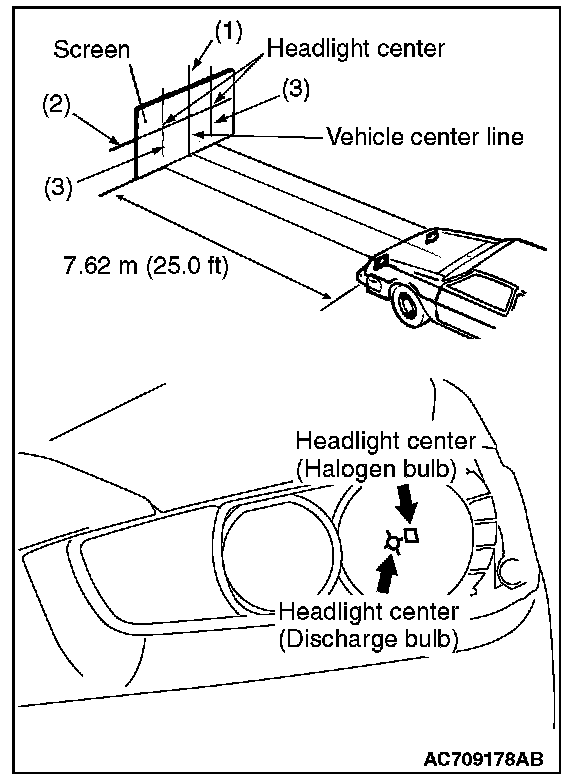 Screen
(1)
Headlight center
(2)
(3)
Vehicle center line
(3)
7.62 m (25.0 ft)

Headlight center
(Halogen bulb)
Headlight center
(Discharge bulb)

AC709178AB