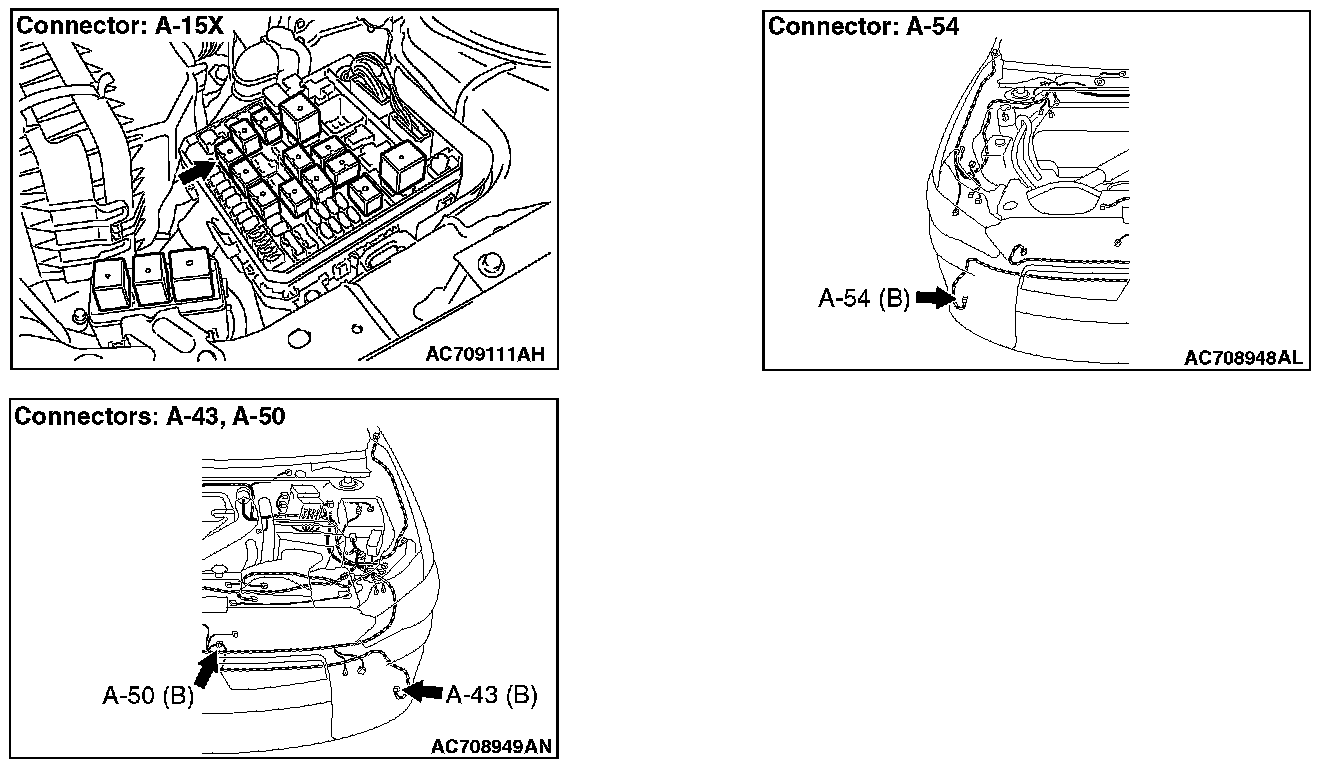 Connector: A-15X

AC709111AH

Connector: A-54

A-54 (B)

AC708948AL

Connectors: A-43, A-50

A-50 (B)

A-43 (B)

AC708949AN