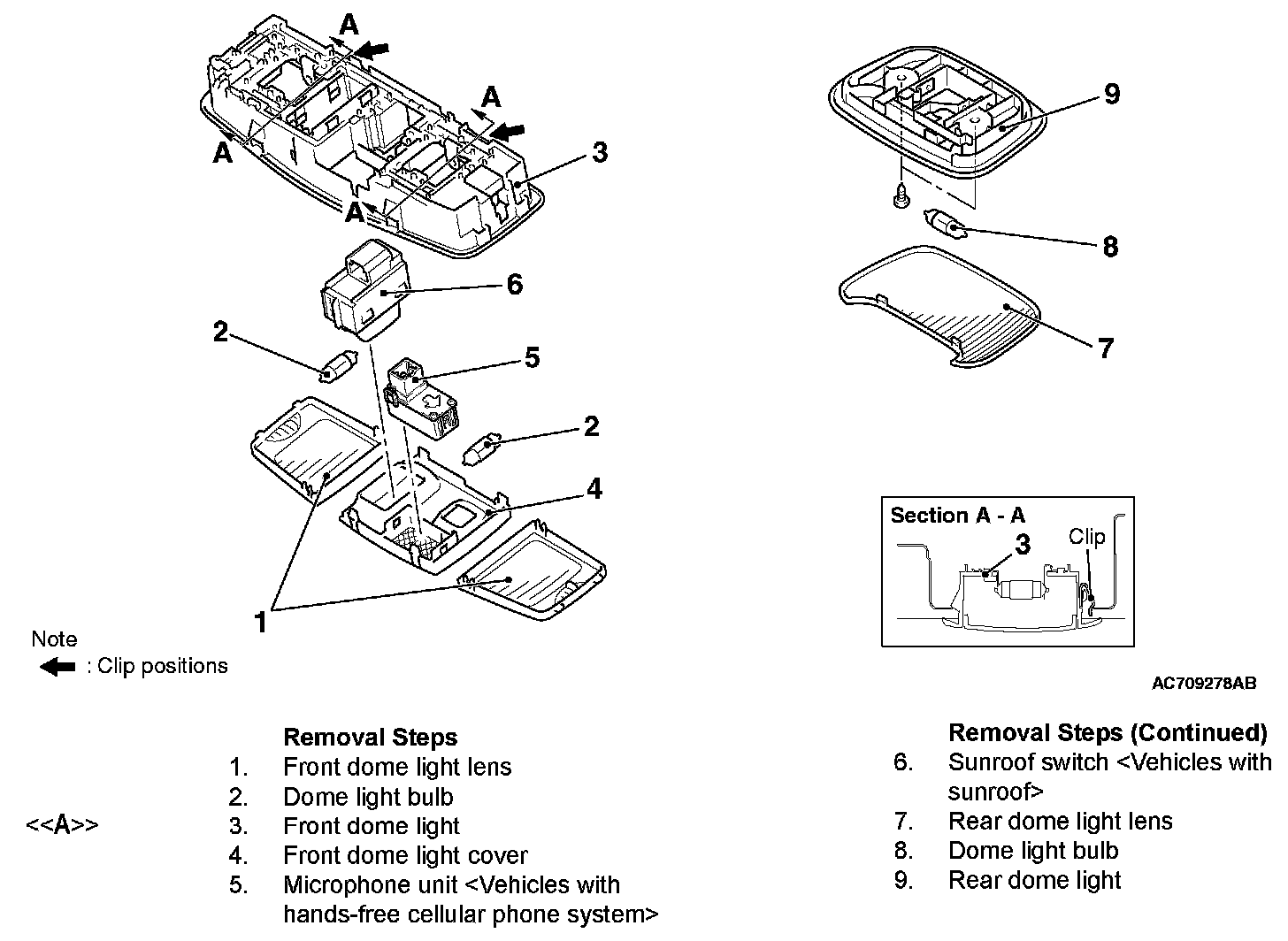 A
A
A
A
3
6
2
5
2
4
1
9
8
7
Section A - A
3
Clip

Note
: Clip positions

AC709278AB

Removal Steps
1. Front dome light lens
2. Dome light bulb
<<A>> 3. Front dome light
4. Front dome light cover
5. Microphone unit <Vehicles with hands-free cellular phone system>

Removal Steps (Continued)
6. Sunroof switch <Vehicles with sunroof>
7. Rear dome light lens
8. Dome light bulb
9. Rear dome light