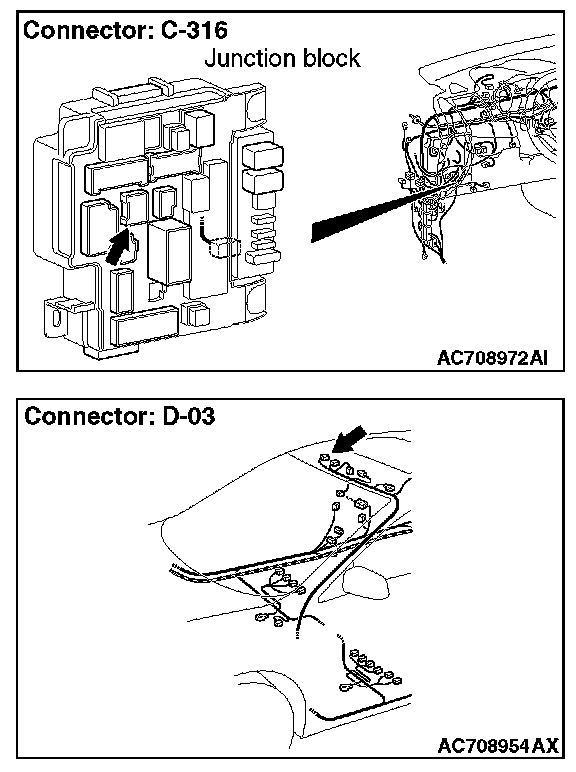 Connector: C-316
Junction block

AC708972AI

Connector: D-03

AC708954AX