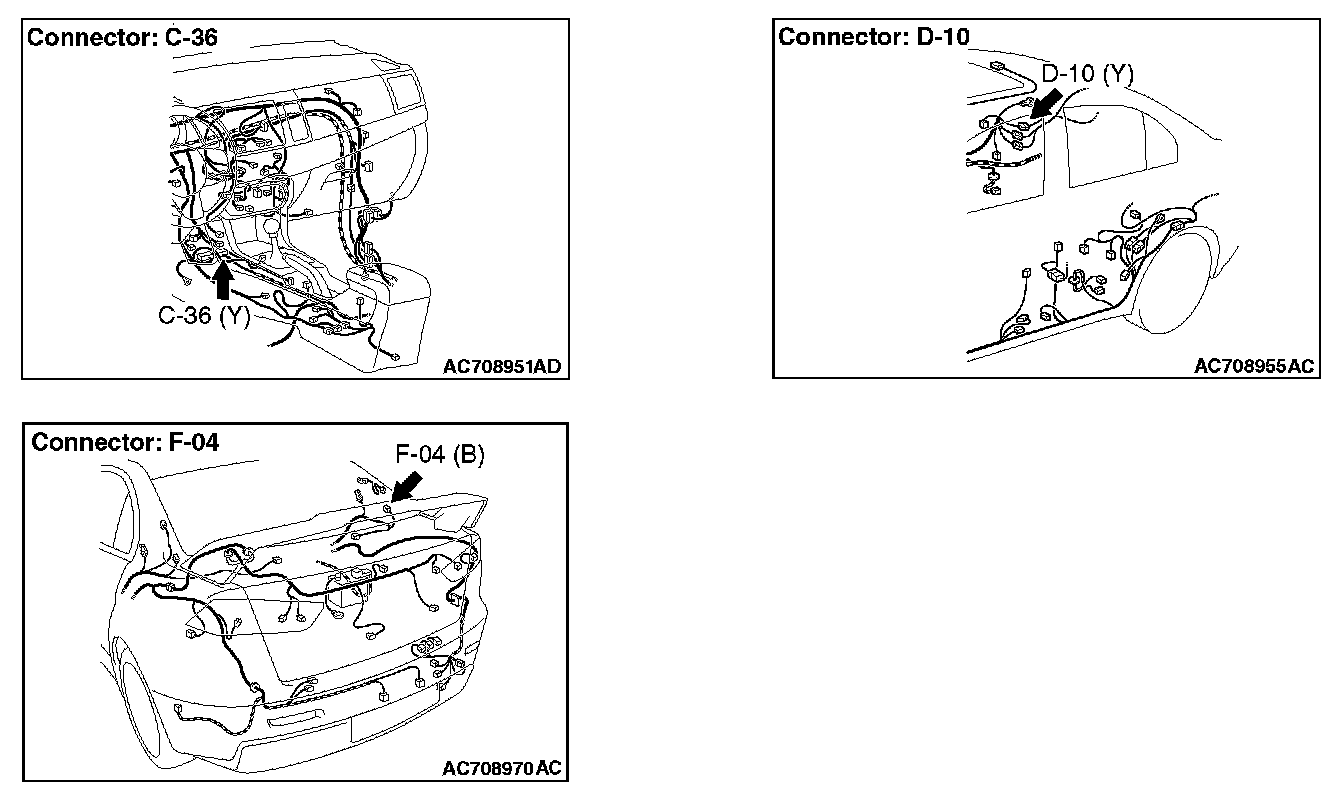 Connector: C-36

C-36 (Y)

AC708951AD

Connector: D-10

D-10 (Y)

AC708955AC

Connector: F-04

F-04 (B)

AC708970AC