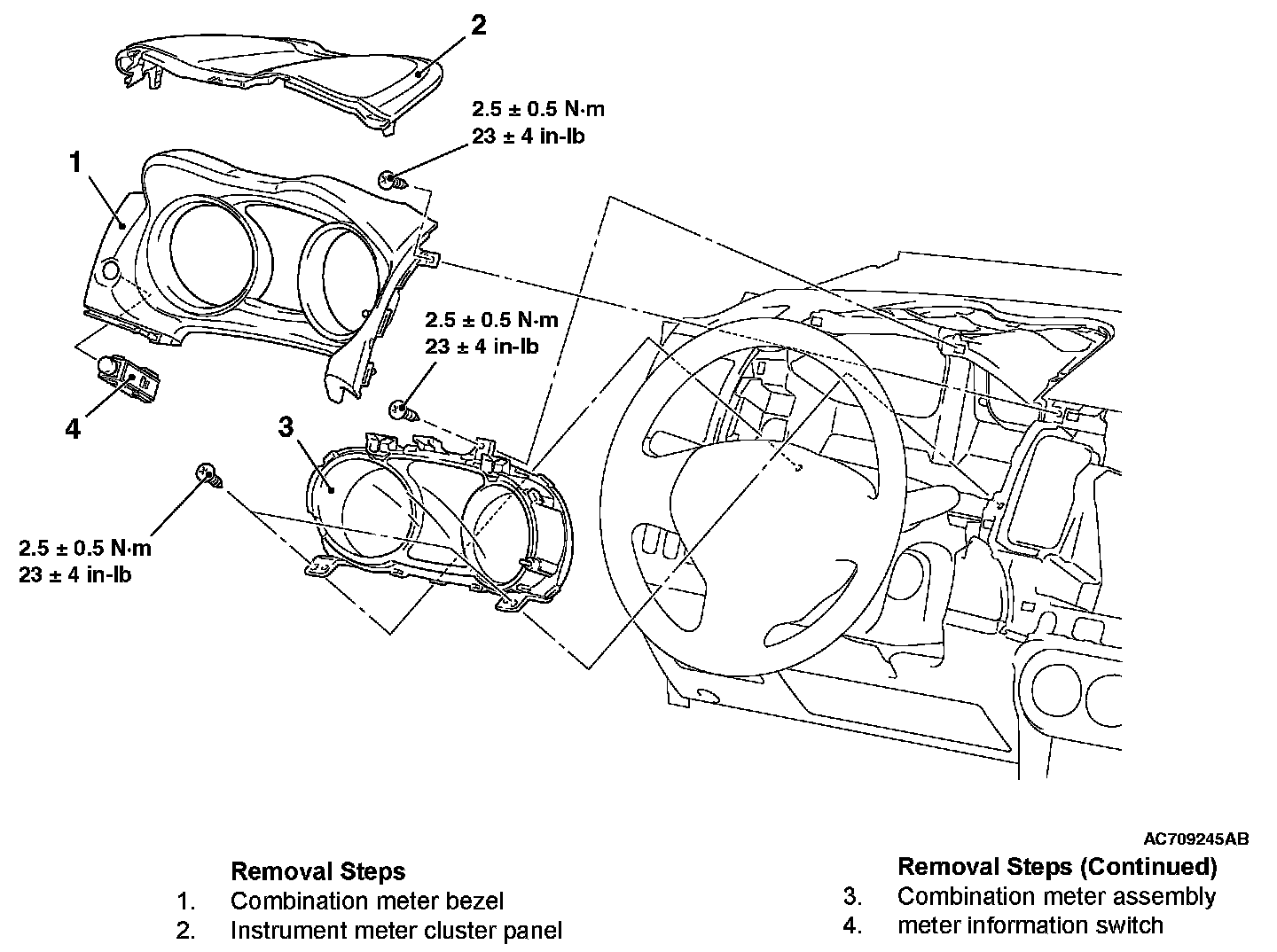 2

2.5 ± 0.5 N·m
23 ± 4 in-lb

1

2.5 ± 0.5 N·m
23 ± 4 in-lb

4

3

2.5 ± 0.5 N·m
23 ± 4 in-lb

AC709245AB

Removal Steps
1. Combination meter bezel
2. Instrument meter cluster panel

Removal Steps (Continued)
3. Combination meter assembly
4. meter information switch