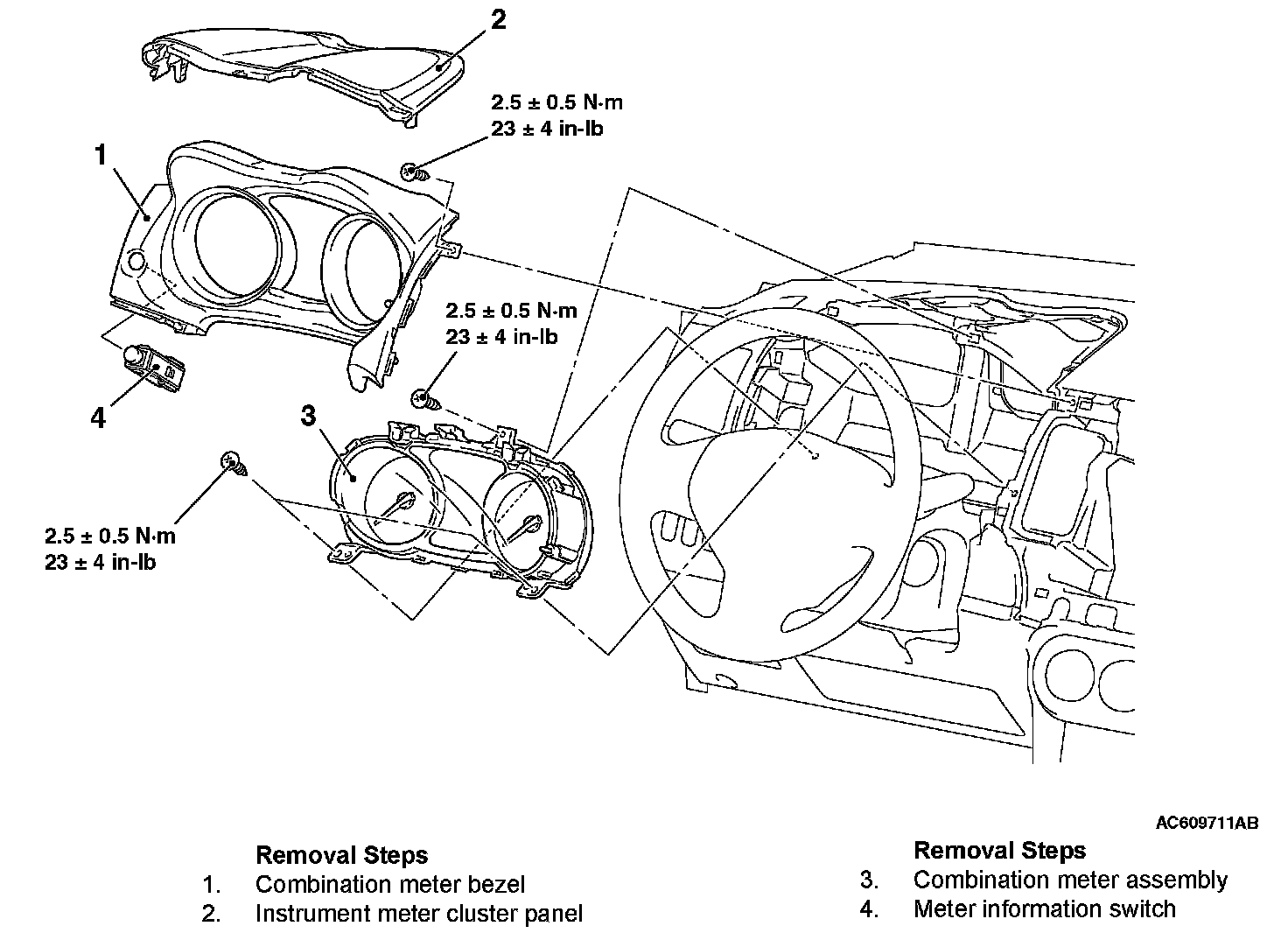 2

2.5 ± 0.5 N·m
23 ± 4 in-lb

1

2.5 ± 0.5 N·m
23 ± 4 in-lb

4

3

2.5 ± 0.5 N·m
23 ± 4 in-lb

AC609711AB

Removal Steps
1. Combination meter bezel
2. Instrument meter cluster panel

Removal Steps
3. Combination meter assembly
4. Meter information switch