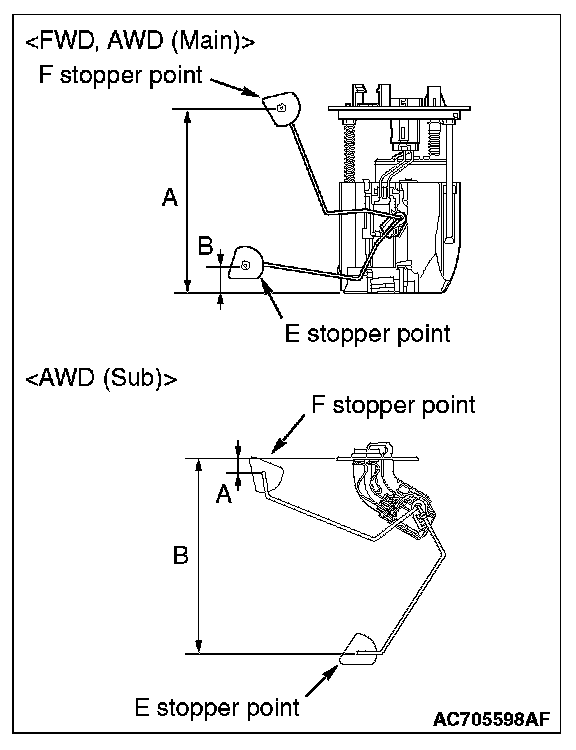 <FWD, AWD (Main)>
F stopper point
A
B
E stopper point
<AWD (Sub)>
F stopper point
A
B
E stopper point
AC705598AF