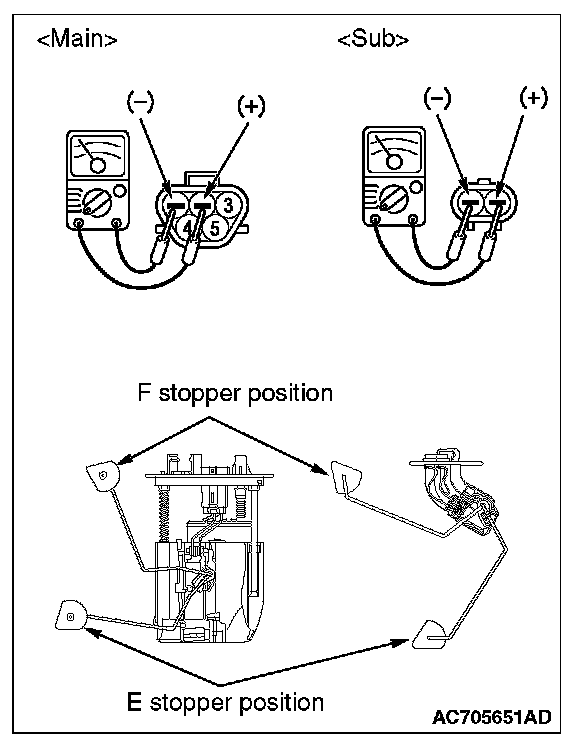 <Main>

<Sub>

(−)

(+)

3

4

5

(−)

(+)

F stopper position

E stopper position

AC705651AD