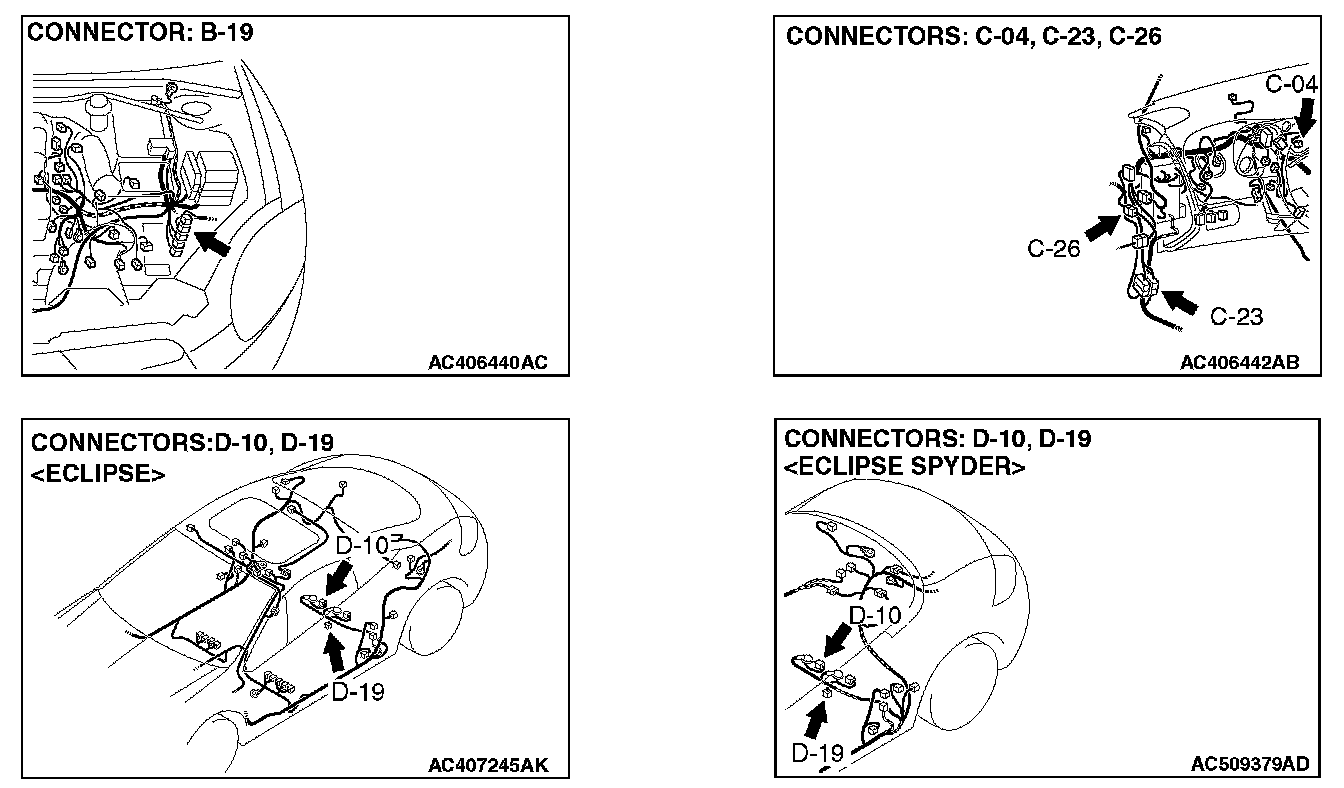 CONNECTOR: B-19

AC406440AC

CONNECTORS: C-04, C-23, C-26

C-04

C-26

C-23

AC406442AB

CONNECTORS:D-10, D-19
<ECLIPSE>

D-10

D-19

AC407245AK

CONNECTORS: D-10, D-19
<ECLIPSE SPYDER>

D-10

D-19

AC509379AD