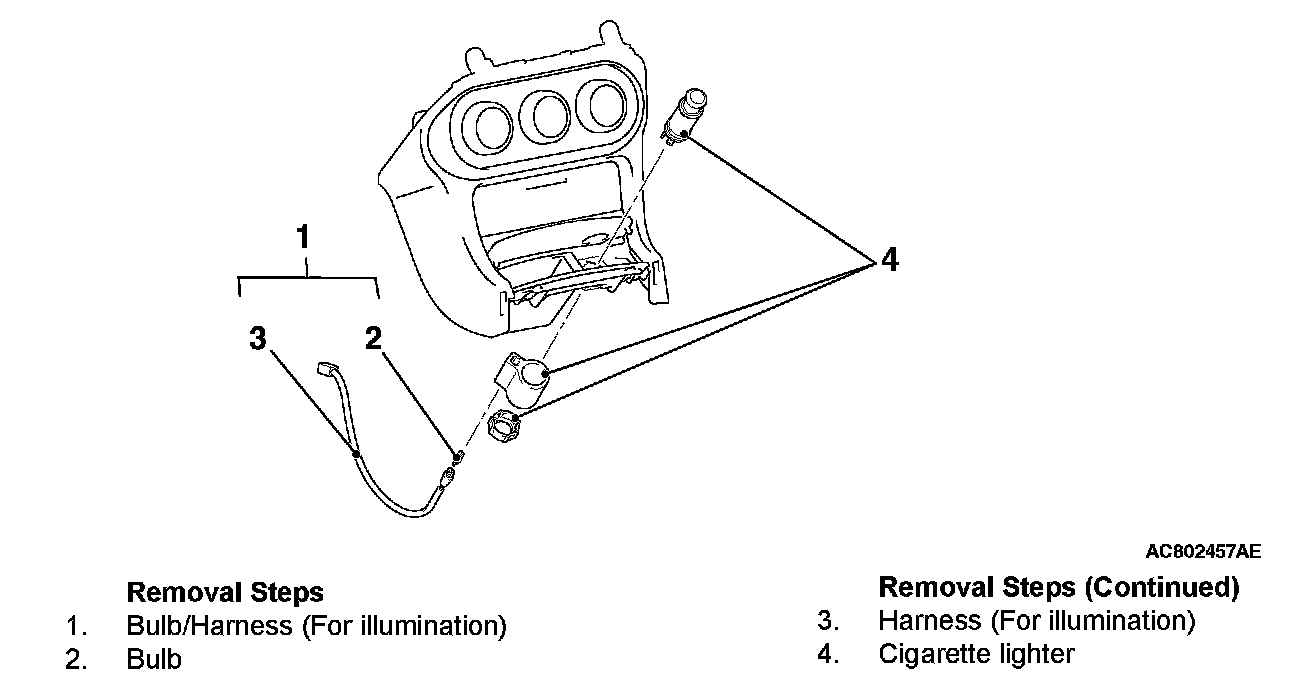 1
3
2
4

AC802457AE

Removal Steps
1. Bulb/Harness (For illumination)
2. Bulb

Removal Steps (Continued)
3. Harness (For illumination)
4. Cigarette lighter