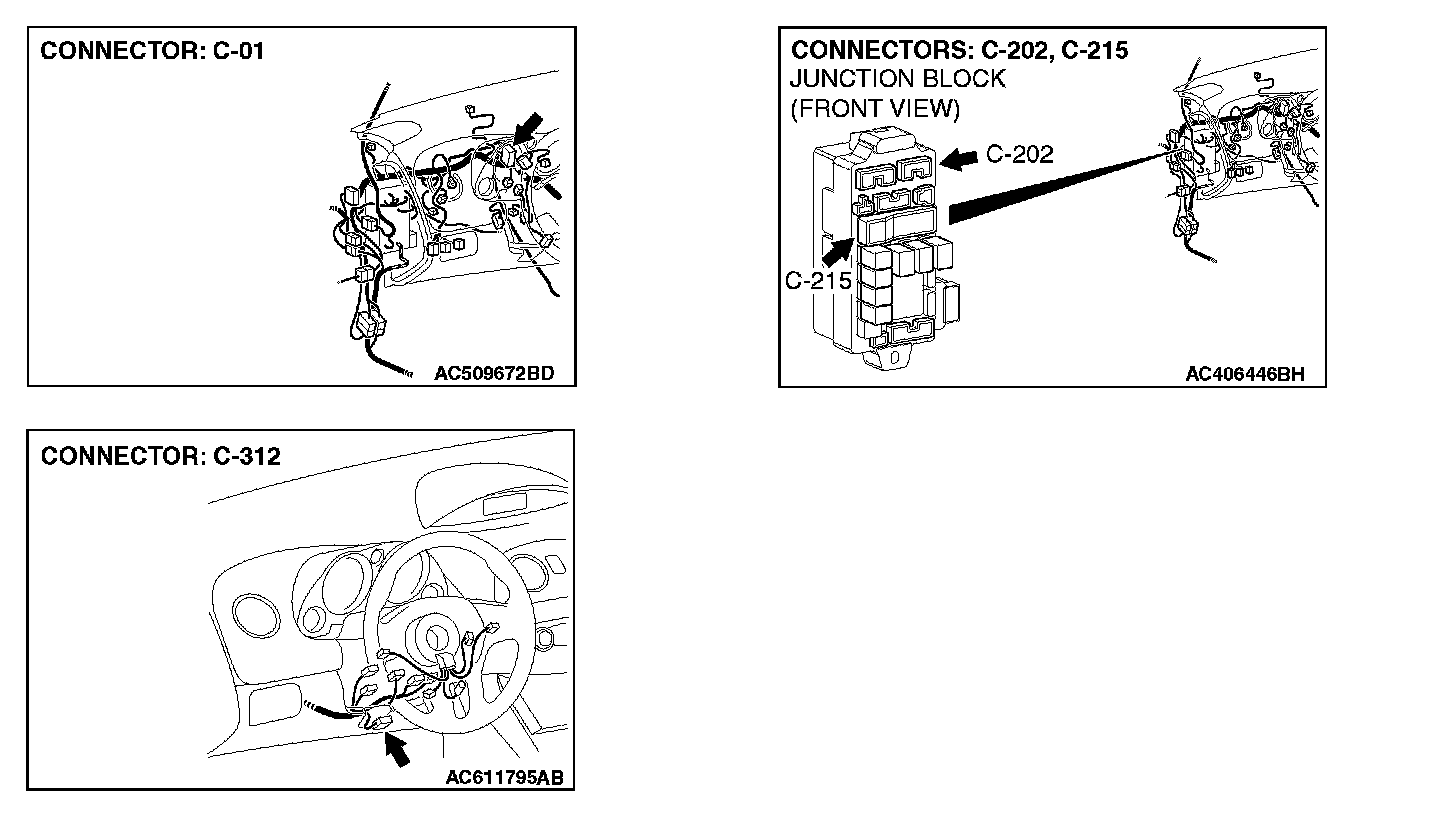 CONNECTOR: C-01

AC509672BD

CONNECTORS: C-202, C-215
JUNCTION BLOCK
(FRONT VIEW)

C-202

C-215

AC406446BH

CONNECTOR: C-312

AC611795AB