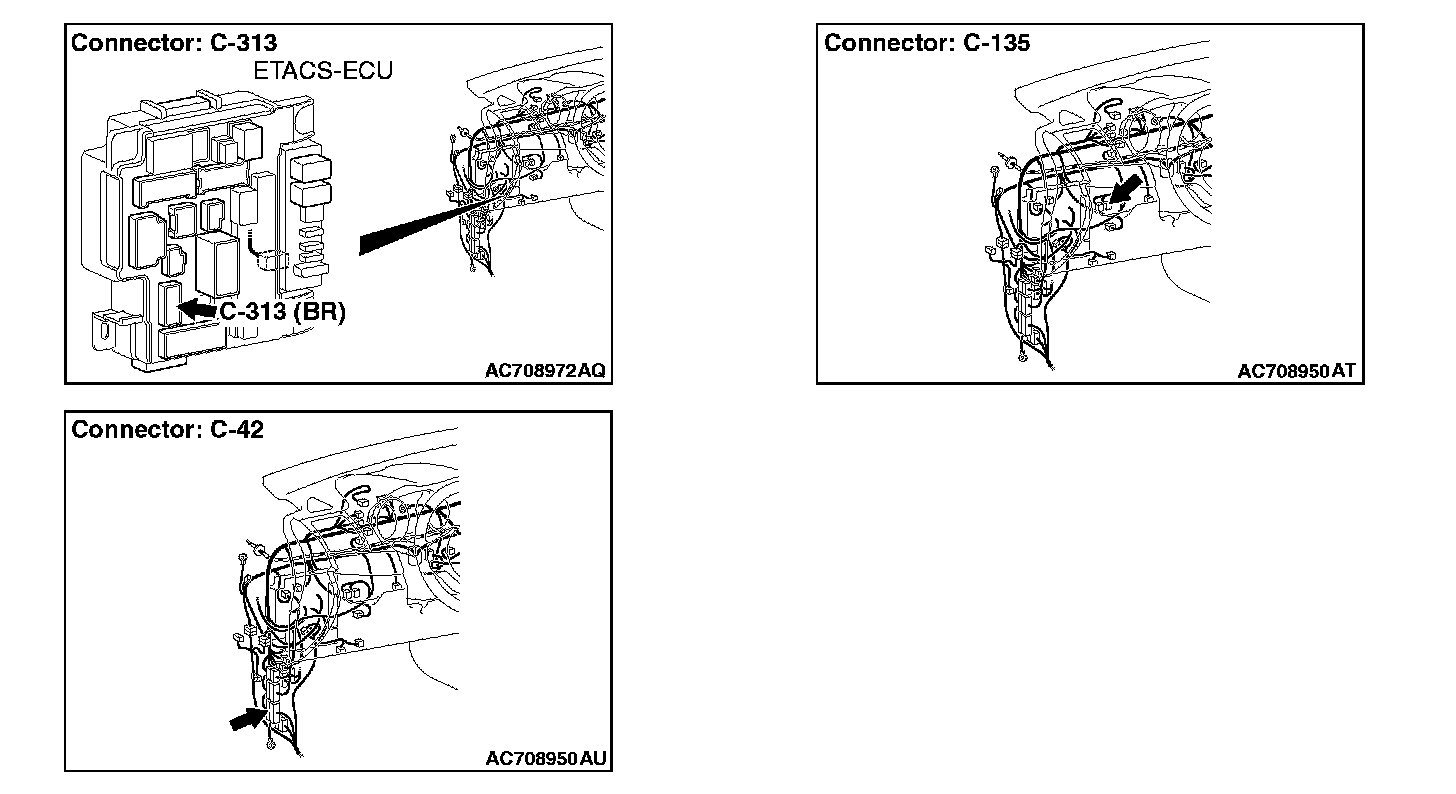 Connector: C-313

ETACS-ECU

C-313 (BR)

AC708972AQ

Connector: C-135

AC708950AT

Connector: C-42

AC708950AU