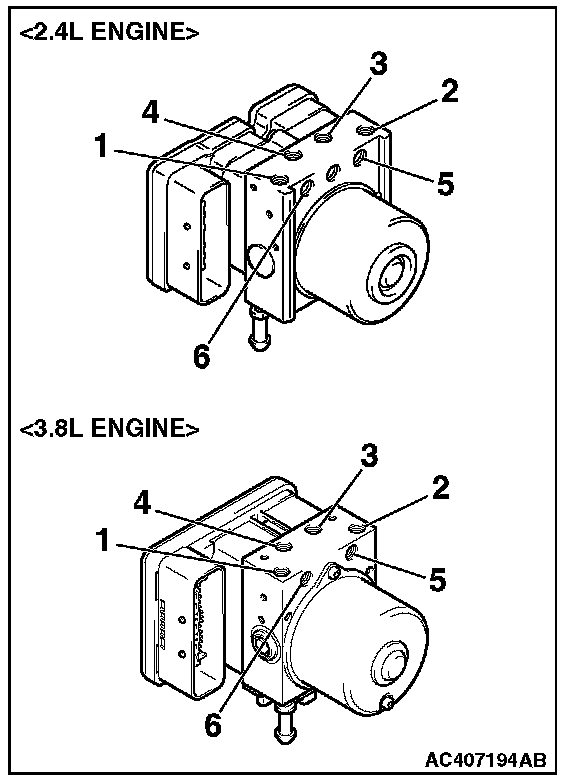 <2.4L ENGINE>

3
2
4
1
5
6

<3.8L ENGINE>

3
2
4
1
5
6

AC407194AB