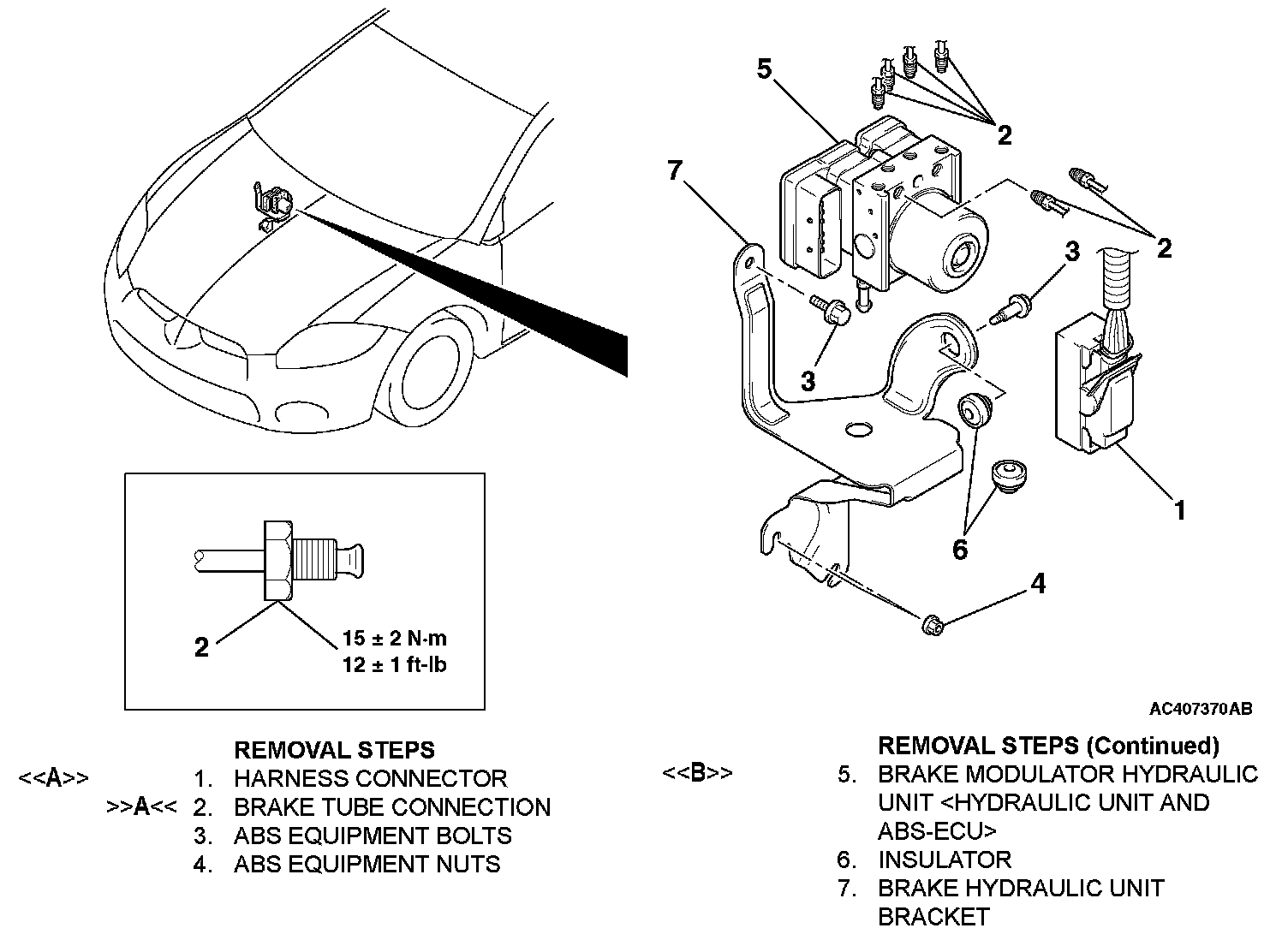 5
2
7
2
3
3
1
6
4
2
15 ± 2 N·m
12 ± 1 ft-lb
AC407370AB

REMOVAL STEPS
<<A>> 1. HARNESS CONNECTOR
>>A<< 2. BRAKE TUBE CONNECTION
3. ABS EQUIPMENT BOLTS
4. ABS EQUIPMENT NUTS

REMOVAL STEPS (Continued)
<<B>> 5. BRAKE MODULATOR HYDRAULIC UNIT <HYDRAULIC UNIT AND ABS-ECU>
6. INSULATOR
7. BRAKE HYDRAULIC UNIT BRACKET