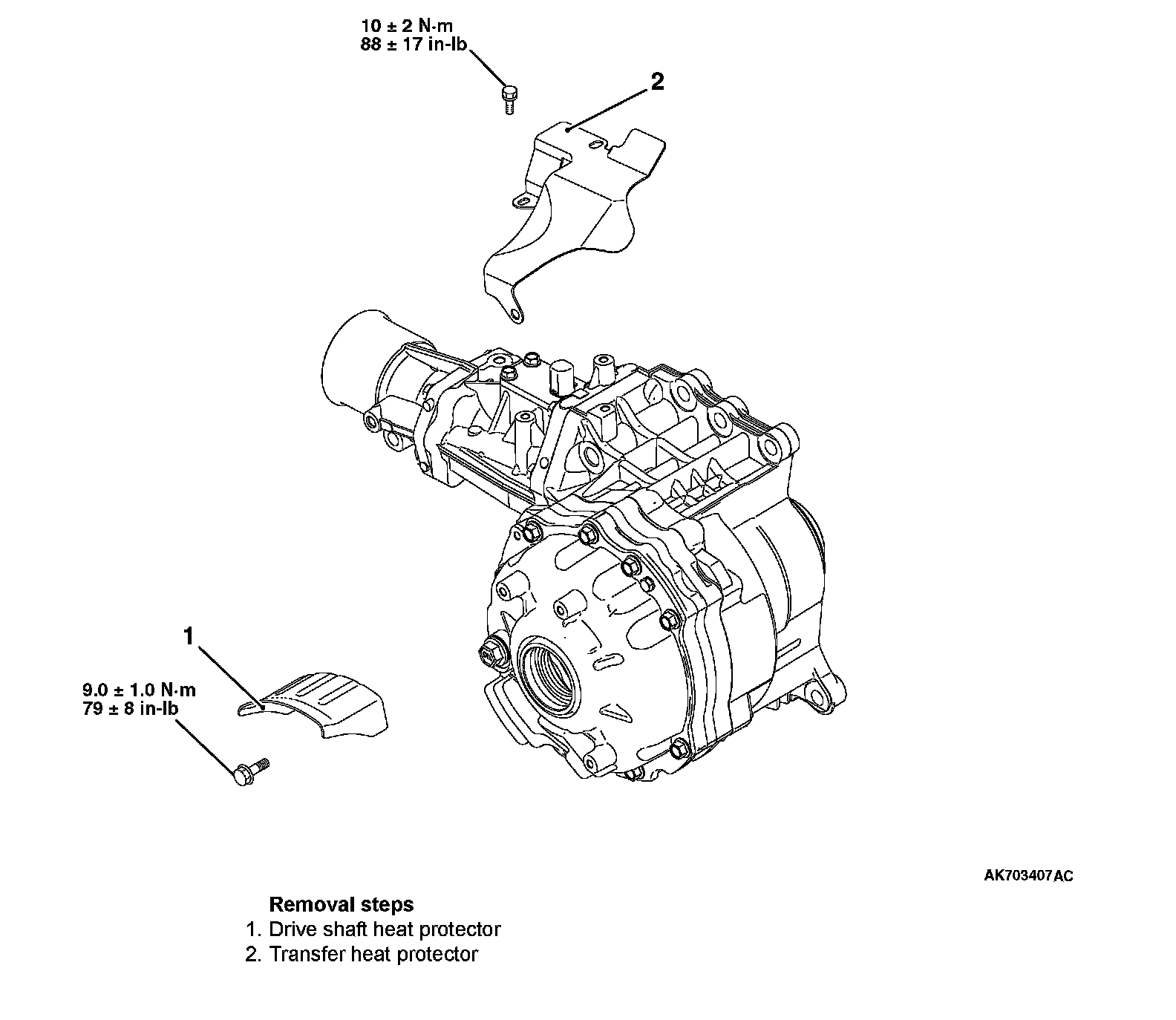 10 ± 2 N·m
88 ± 17 in-lb

2

1

9.0 ± 1.0 N·m
79 ± 8 in-lb

AK703407AC

Removal steps
1. Drive shaft heat protector
2. Transfer heat protector