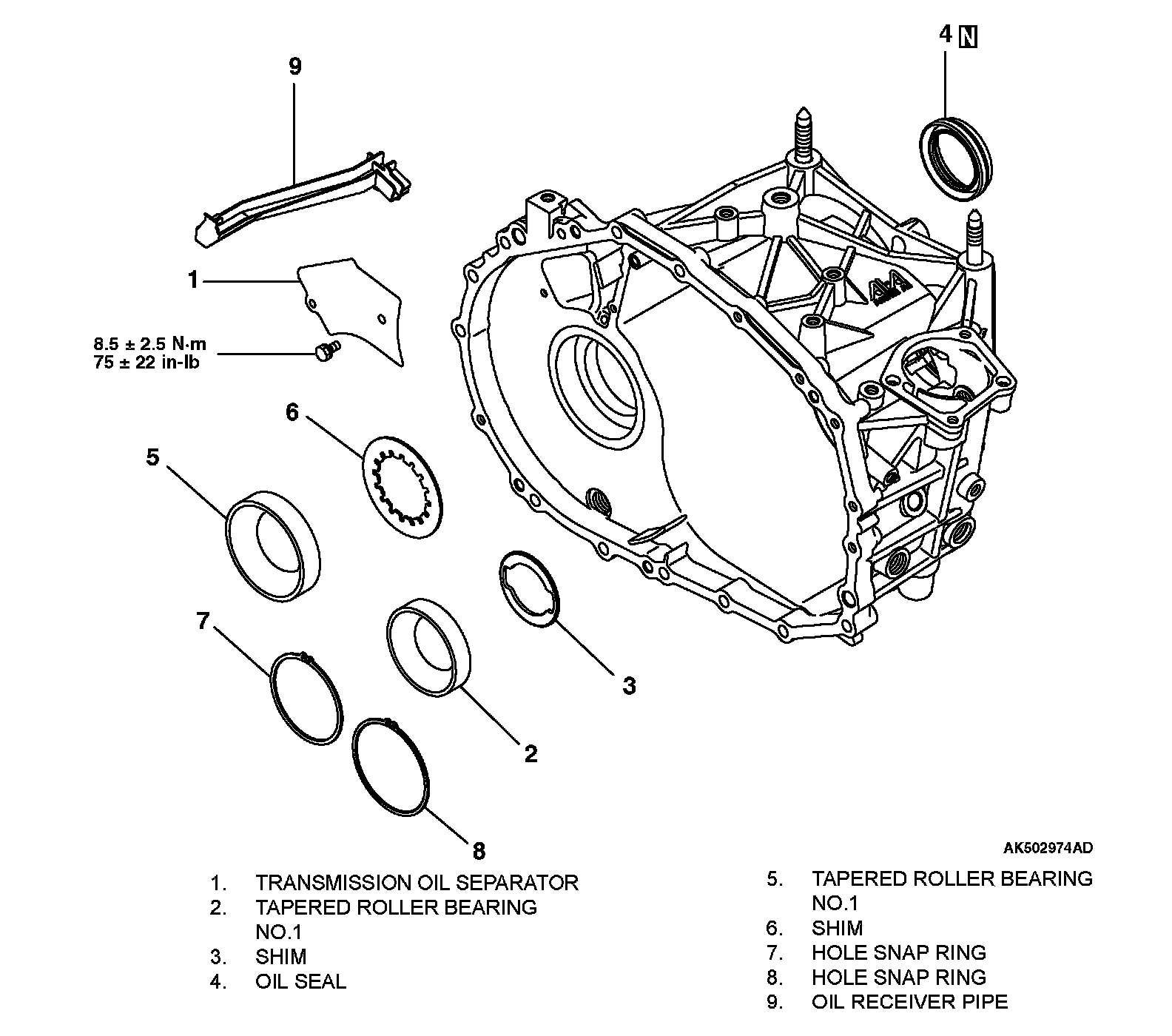 9

4 N

1

8.5 ± 2.5 N·m
75 ± 22 in-lb

6

5

7

3

2

8

AK502974AD

1. TRANSMISSION OIL SEPARATOR
2. TAPERED ROLLER BEARING NO.1
3. SHIM
4. OIL SEAL

5. TAPERED ROLLER BEARING NO.1
6. SHIM
7. HOLE SNAP RING
8. HOLE SNAP RING
9. OIL RECEIVER PIPE