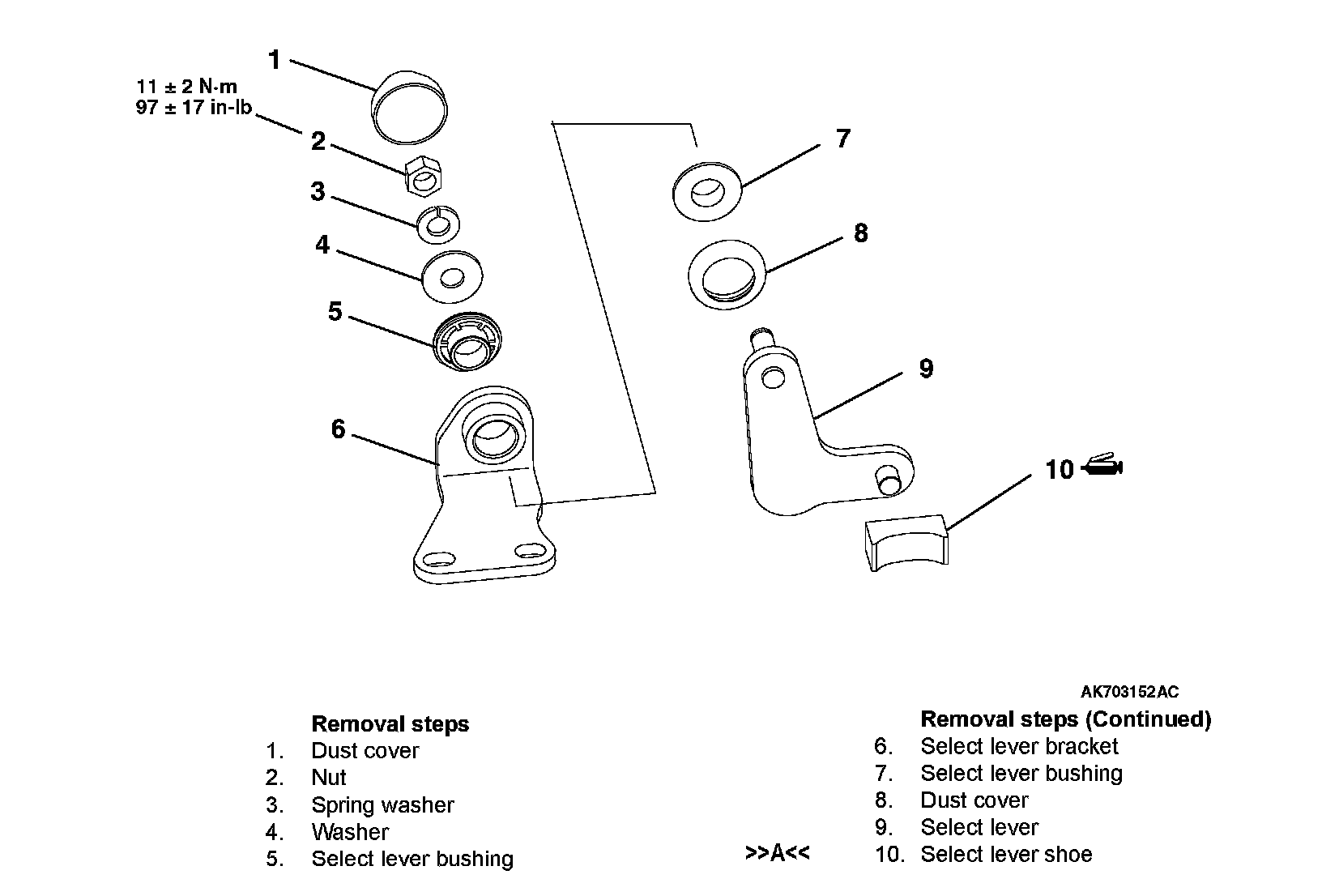 1

11 ± 2 N·m
97 ± 17 in-lb

2

3

4

5

6

7

8

9

10

AK703152AC

Removal steps
1. Dust cover
2. Nut
3. Spring washer
4. Washer
5. Select lever bushing

Removal steps (Continued)
6. Select lever bracket
7. Select lever bushing
8. Dust cover
9. Select lever
>>A<< 10. Select lever shoe