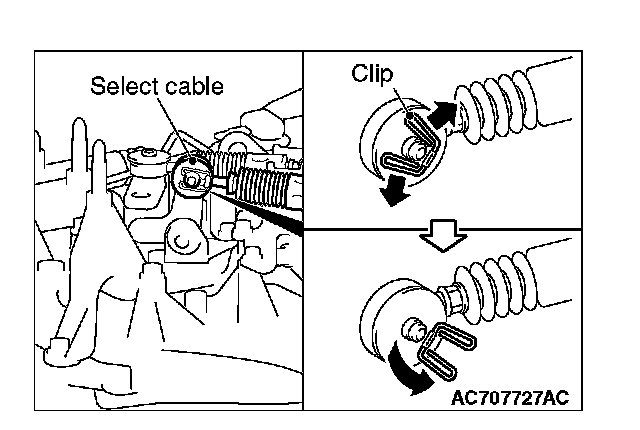 Select cable

Clip

AC707727AC