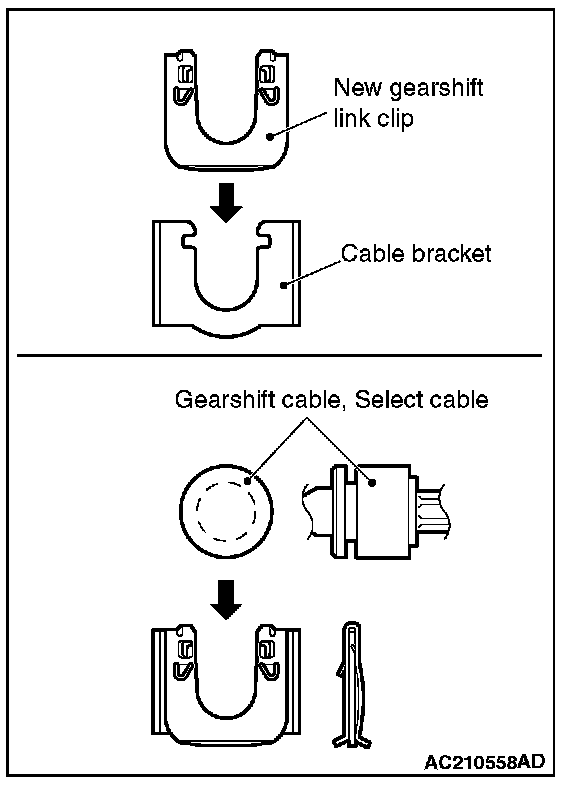 New gearshift link clip

Cable bracket

Gearshift cable, Select cable

AC210558AD