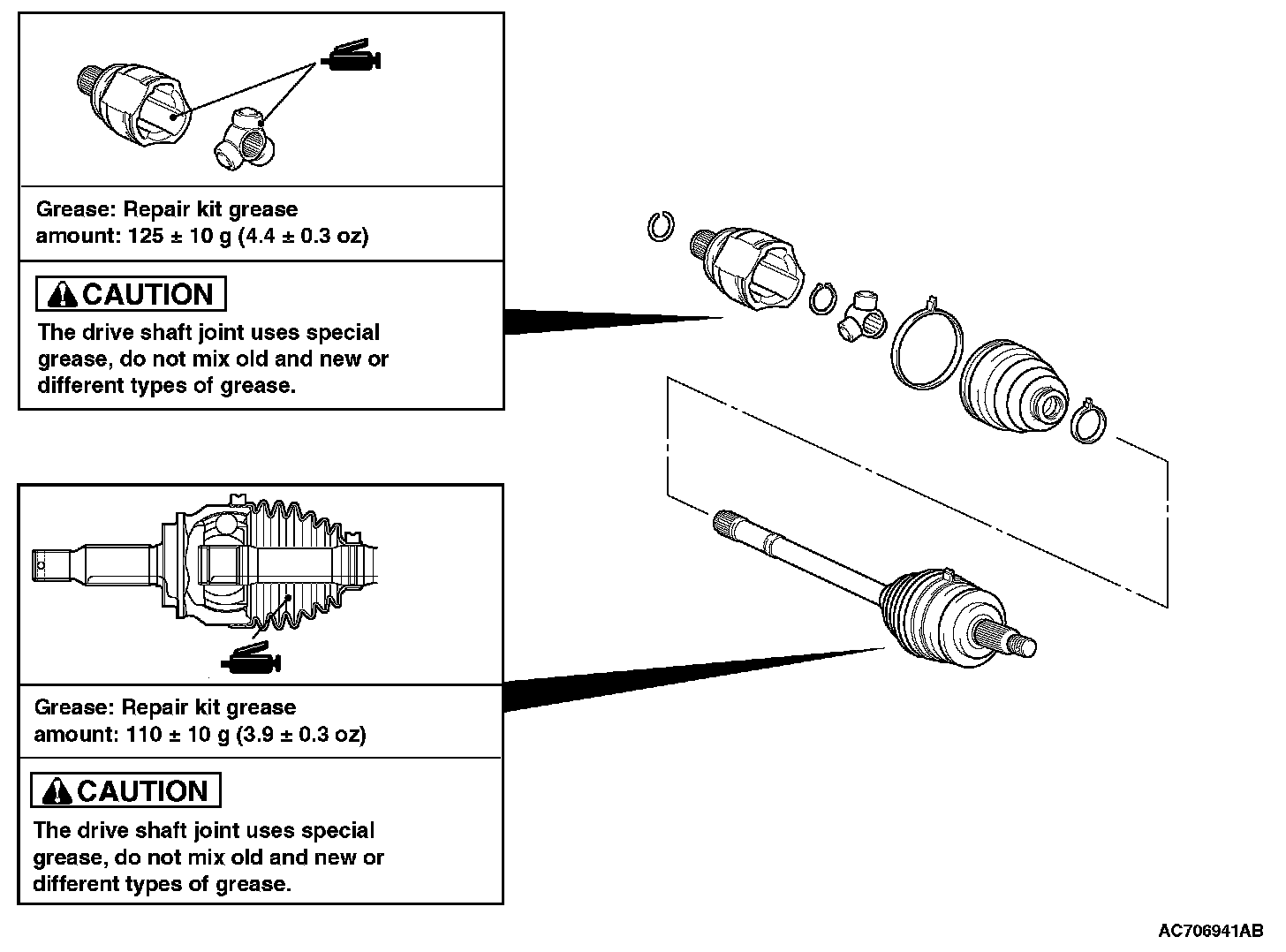 Grease: Repair kit grease
amount: 125 ± 10 g (4.4 ± 0.3 oz)

CAUTION

The drive shaft joint uses special grease, do not mix old and new or different types of grease.

Grease: Repair kit grease
amount: 110 ± 10 g (3.9 ± 0.3 oz)

CAUTION

The drive shaft joint uses special grease, do not mix old and new or different types of grease.

AC706941AB