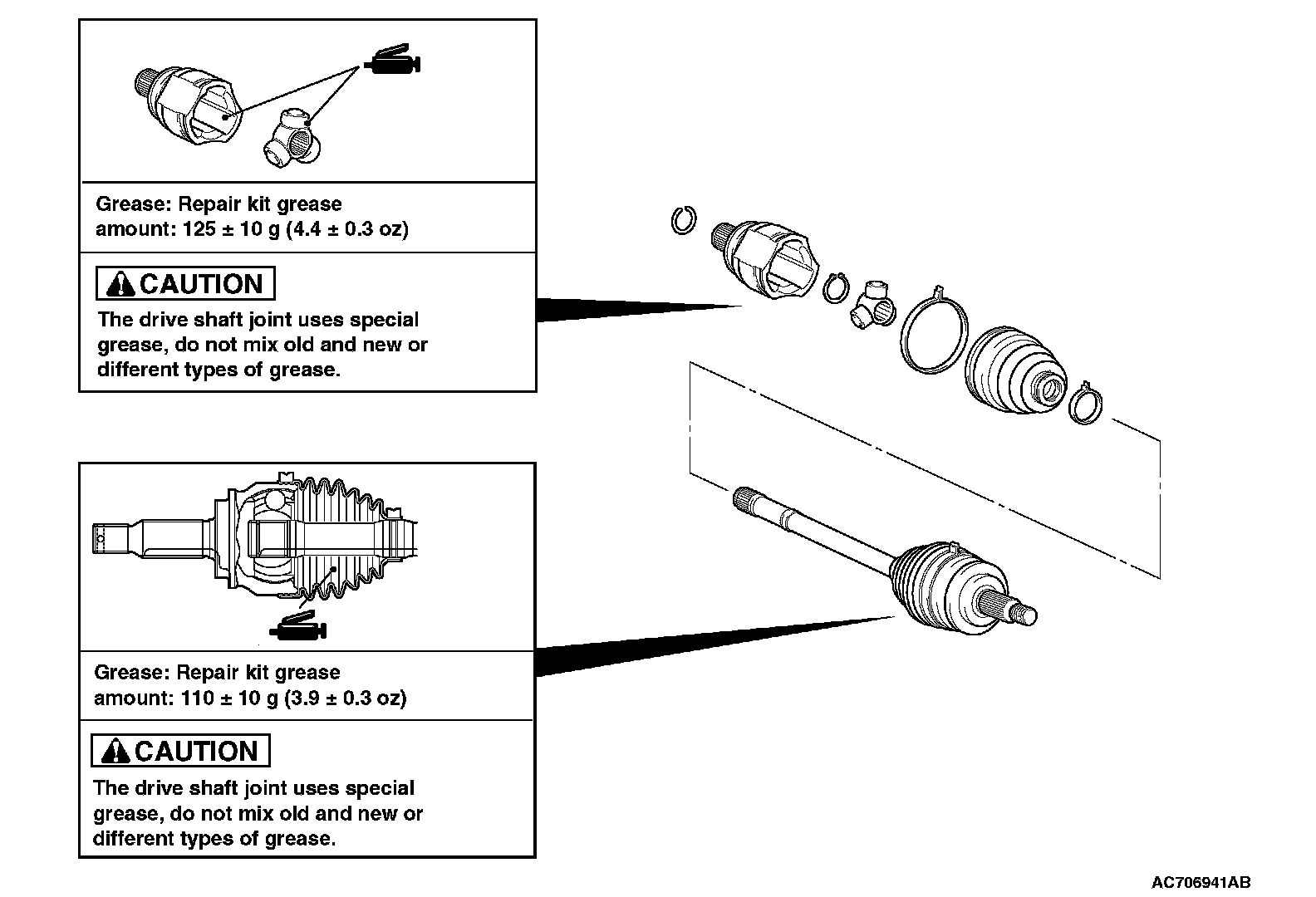 Grease: Repair kit grease
amount: 125 ± 10 g (4.4 ± 0.3 oz)

CAUTION
The drive shaft joint uses special grease, do not mix old and new or different types of grease.

Grease: Repair kit grease
amount: 110 ± 10 g (3.9 ± 0.3 oz)

CAUTION
The drive shaft joint uses special grease, do not mix old and new or different types of grease.

AC706941AB