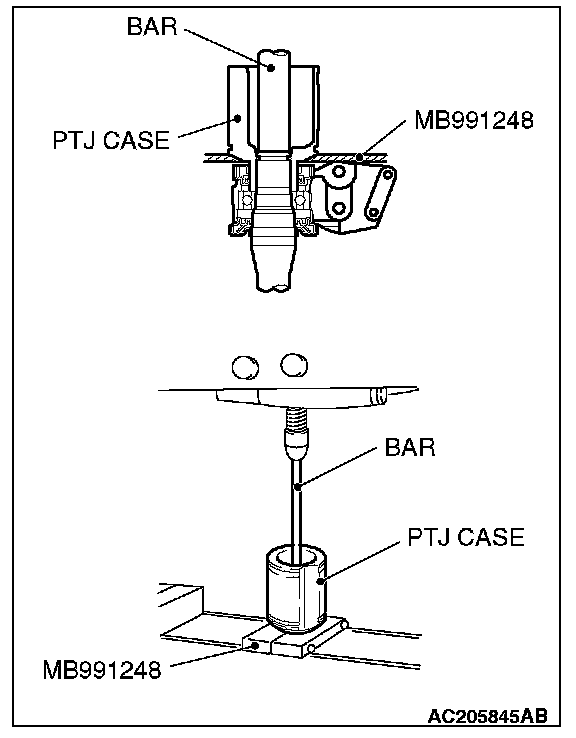 BAR
PTJ CASE
MB991248
BAR
PTJ CASE
MB991248
AC205845AB