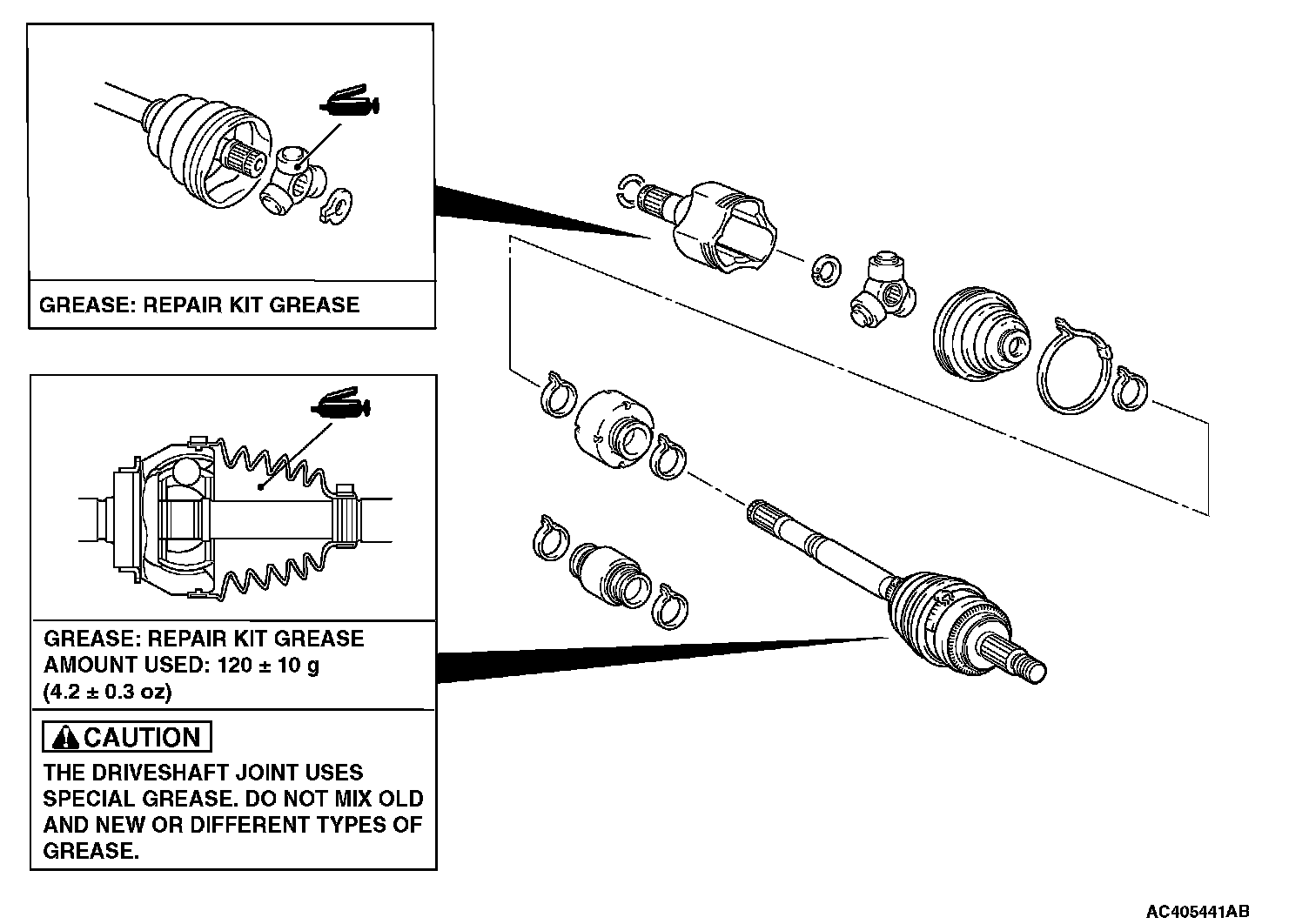 GREASE: REPAIR KIT GREASE

GREASE: REPAIR KIT GREASE
AMOUNT USED: 120 ± 10 g
(4.2 ± 0.3 oz)

CAUTION

THE DRIVESHAFT JOINT USES SPECIAL GREASE. DO NOT MIX OLD AND NEW OR DIFFERENT TYPES OF GREASE.

AC405441AB