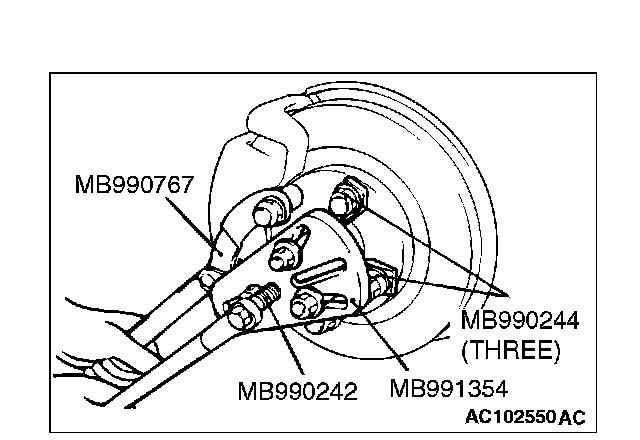 MB990767

MB990244 (THREE)

MB990242

MB991354

AC102550 AC